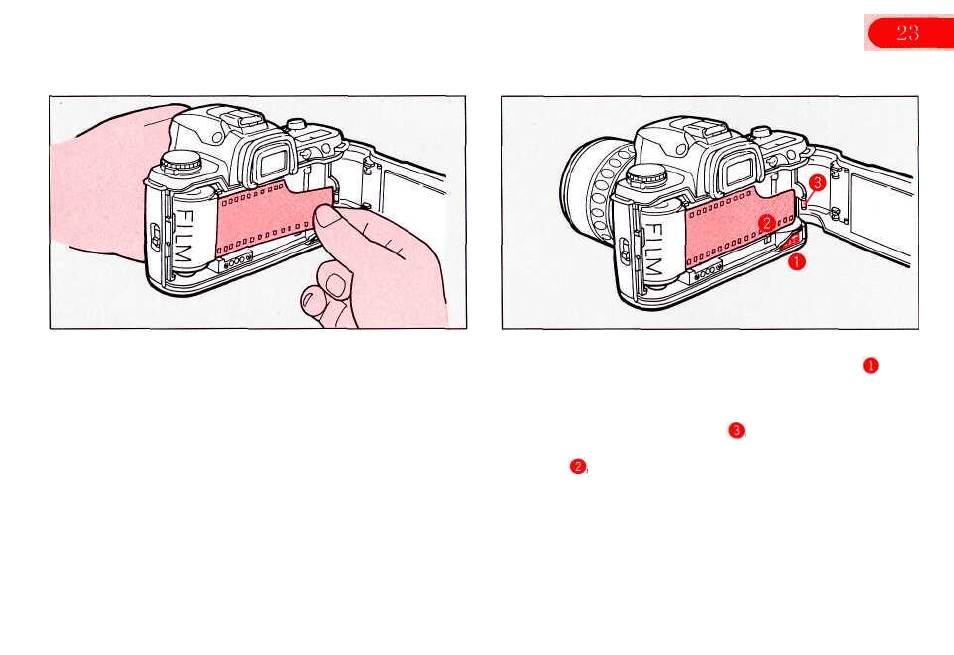 23

FILM

FILM

3

2

1

1

3,

2,