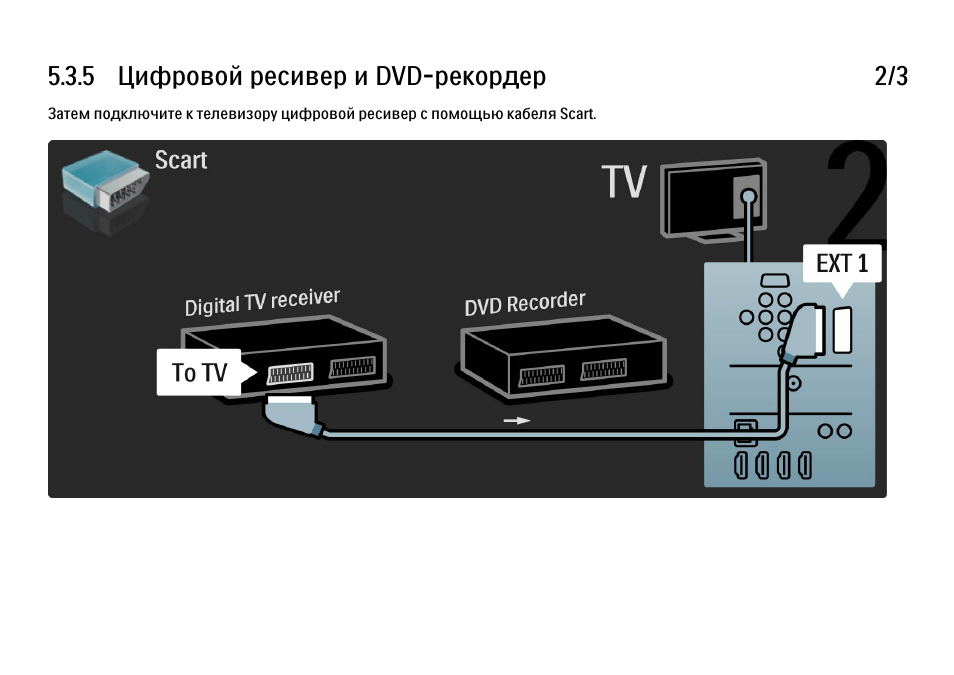 5.3.5 Цифровой ресивер и DVD-рекордер 2/3

Затем подключите к телевизору цифровой ресивер с помощью кабеля Scart.

Scart

TV

2

EXT 1

Digital TV receiver

DVD Recorder

To TV