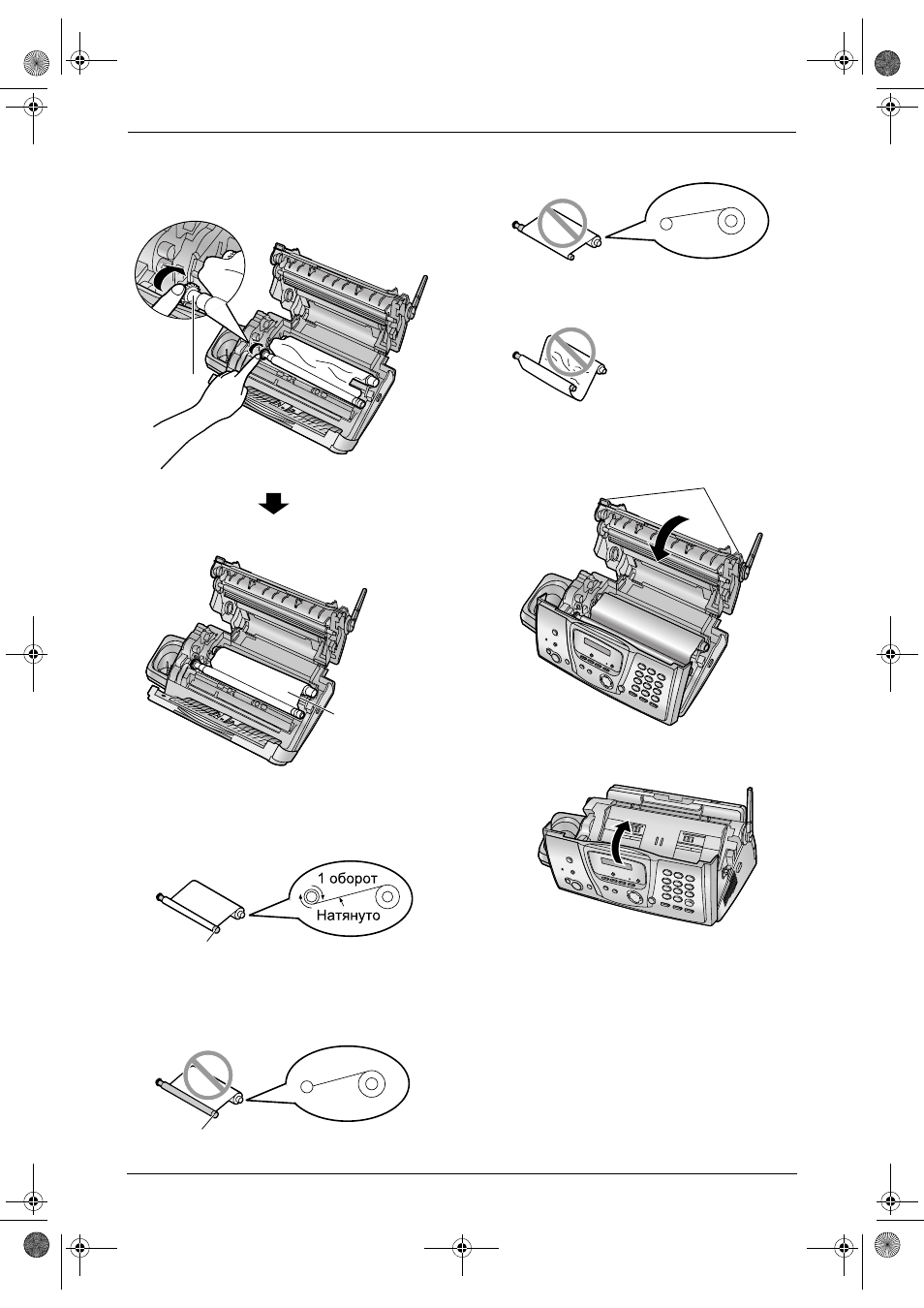 1 оборот
Натянуто