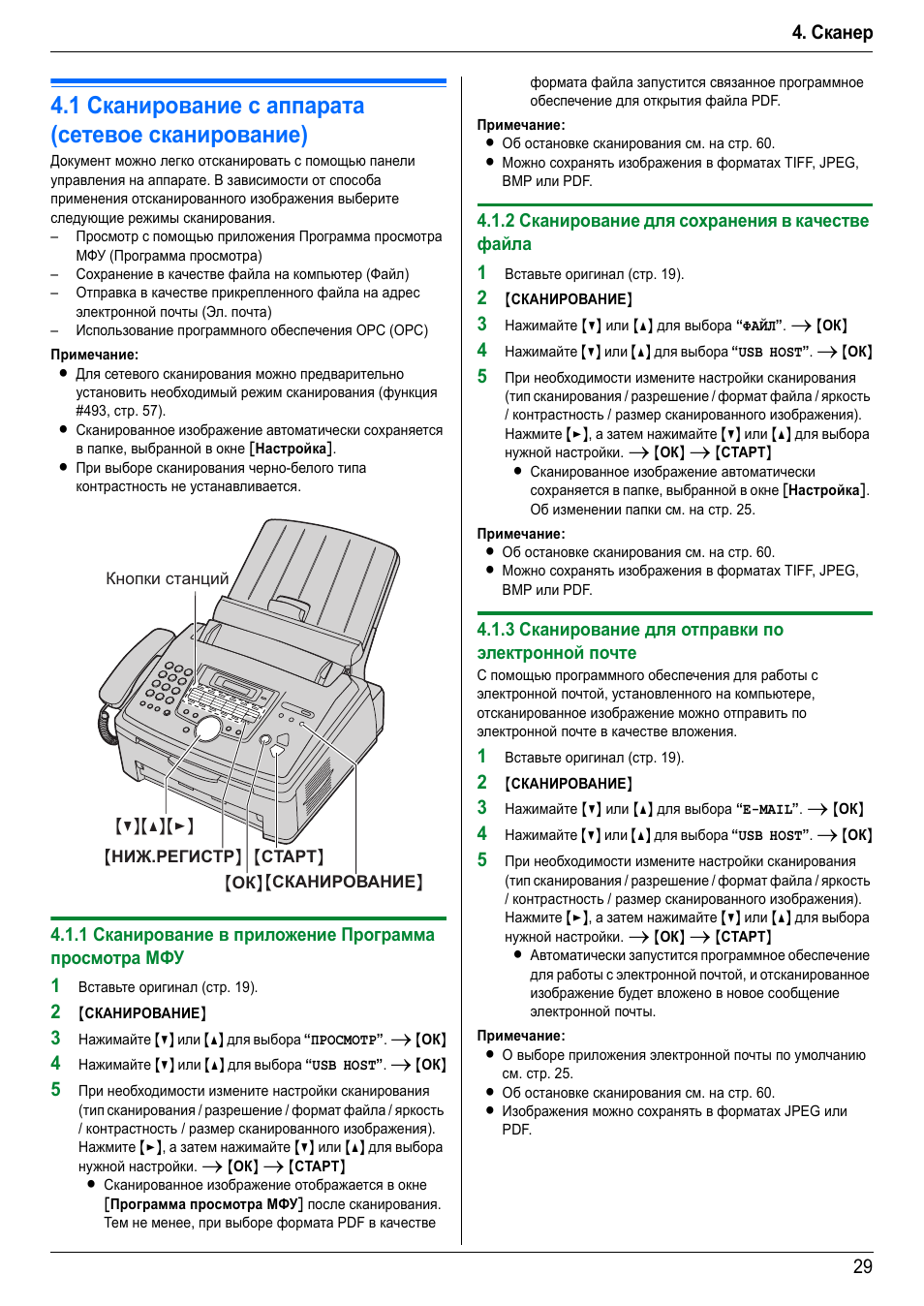 4. Сканер

4.1 Сканирование с аппарата (сетевое сканирование)

Документ можно легко отсканировать с помощью панели управления на аппарате. В зависимости от способа применения отсканированного изображения выберите следующие режимы сканирования.
– Просмотр с помощью приложения Программа просмотра МФУ (Программа просмотра)
– Сохранение в качестве файла на компьютер (Файл)
– Отправка в качестве прикрепленного файла на адрес электронной почты (Эл. почта)
– Использование программного обеспечения OPC (OPC)

Примечание:
● Для сетевого сканирования можно предварительно установить необходимый режим сканирования (функция #493, стр. 57).
● Сканированное изображение автоматически сохраняется в папке, выбранной в окне [Настройка].
● При выборе сканирования черно-белого типа контрастность не устанавливается.

Кнопки станций

[▼][▲][►]
[НИЖ.РЕГИСТР] [СТАРТ]
[OK][СКАНИРОВАНИЕ]

4.1.1 Сканирование в приложение Программа просмотра МФУ

1 Вставьте оригинал (стр. 19).
2 [СКАНИРОВАНИЕ]
3 Нажимайте [▼] или [▲] для выбора “ПРОСМОТР”. → [OK]
4 Нажимайте [▼] или [▲] для выбора “USB HOST”. → [OK]
5 При необходимости измените настройки сканирования (тип сканирования / разрешение / формат файла / яркость / контрастность / размер сканированного изображения). Нажмите [►], а затем нажимайте [▼] или [▲] для выбора нужной настройки. → [OK] → [СТАРТ]
● Сканированное изображение отображается в окне [Программа просмотра МФУ] после сканирования. Тем не менее, при выборе формата PDF в качестве формата файла запустится связанное программное обеспечение для открытия файла PDF.

Примечание:
● Об остановке сканирования см. на стр. 60.
● Можно сохранять изображения в форматах TIFF, JPEG, BMP или PDF.

4.1.2 Сканирование для сохранения в качестве файла

1 Вставьте оригинал (стр. 19).
2 [СКАНИРОВАНИЕ]
3 Нажимайте [▼] или [▲] для выбора “ФАЙЛ”. → [OK]
4 Нажимайте [▼] или [▲] для выбора “USB HOST”. → [OK]
5 При необходимости измените настройки сканирования (тип сканирования / разрешение / формат файла / яркость / контрастность / размер сканированного изображения). Нажмите [►], а затем нажимайте [▼] или [▲] для выбора нужной настройки. → [OK] → [СТАРТ]
● Сканированное изображение автоматически сохраняется в папке, выбранной в окне [Настройка]. Об изменении папки см. на стр. 25.

Примечание:
● Об остановке сканирования см. на стр. 60.
● Можно сохранять изображения в форматах TIFF, JPEG, BMP или PDF.

4.1.3 Сканирование для отправки по электронной почте

С помощью программного обеспечения для работы с электронной почтой, установленного на компьютере, отсканированное изображение можно отправить по электронной почте в качестве вложения.

1 Вставьте оригинал (стр. 19).
2 [СКАНИРОВАНИЕ]
3 Нажимайте [▼] или [▲] для выбора “E-MAIL”. → [OK]
4 Нажимайте [▼] или [▲] для выбора “USB HOST”. → [OK]
5 При необходимости измените настройки сканирования (тип сканирования / разрешение / формат файла / яркость / контрастность / размер сканированного изображения). Нажмите [►], а затем нажимайте [▼] или [▲] для выбора нужной настройки. → [OK] → [СТАРТ]
● Автоматически запустится программное обеспечение для работы с электронной почтой, и отсканированное изображение будет вложено в новое сообщение электронной почты.

Примечание:
● О выборе приложения электронной почты по умолчанию см. стр. 25.
● Об остановке сканирования см. на стр. 60.
● Изображения можно сохранять в форматах JPEG или PDF.

29