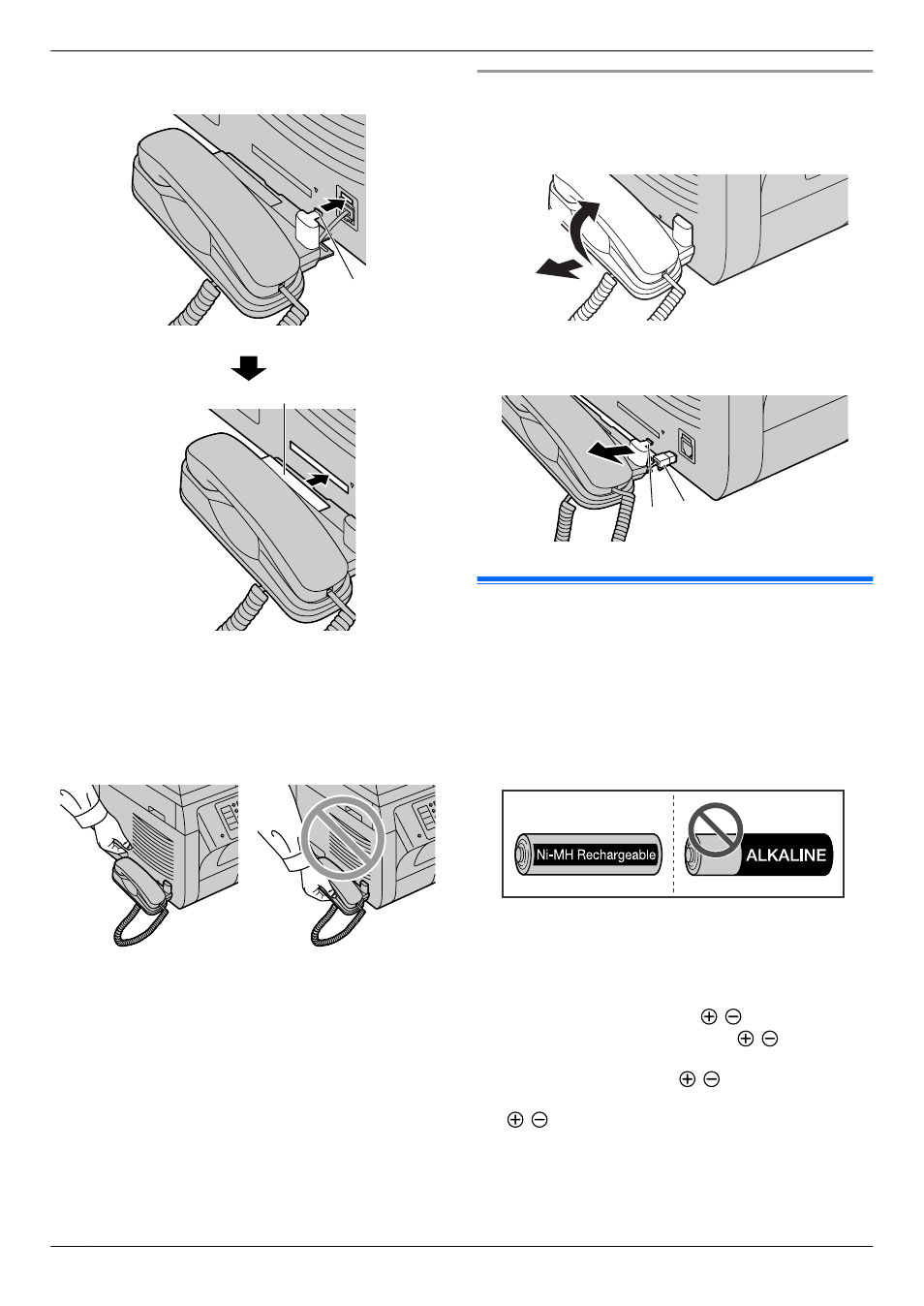 Ni-MH Rechargeable

ALKALINE

$\oplus$ $\ominus$

$\oplus$ $\ominus$

$\oplus$ $\ominus$

$\oplus$ $\ominus$