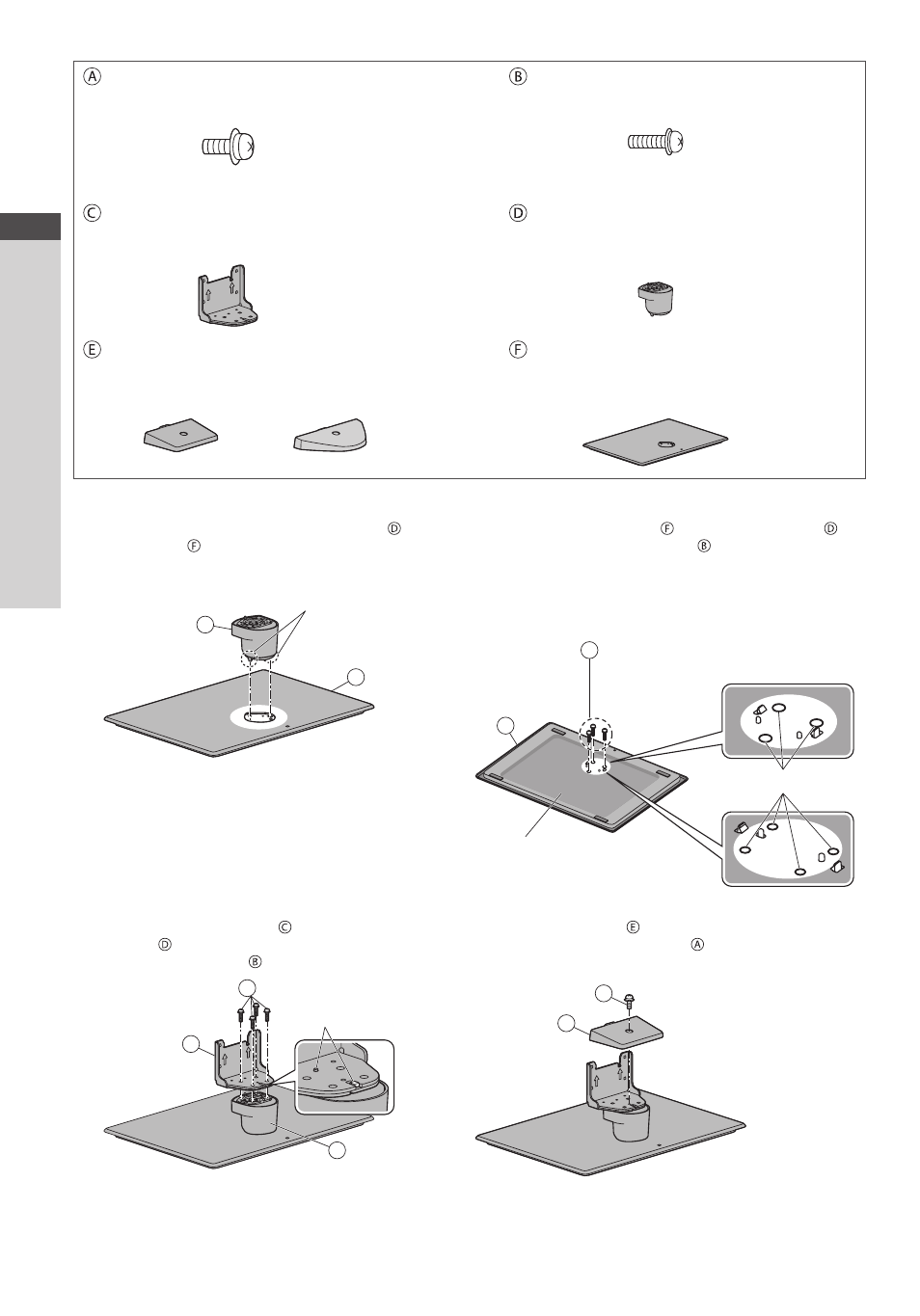 Ⓐ

Ⓑ

Ⓒ

Ⓓ

Ⓔ

Ⓕ

Ⓓ
Ⓕ

Ⓕ Ⓓ
Ⓑ

Ⓒ
Ⓓ
Ⓑ

Ⓔ
Ⓐ