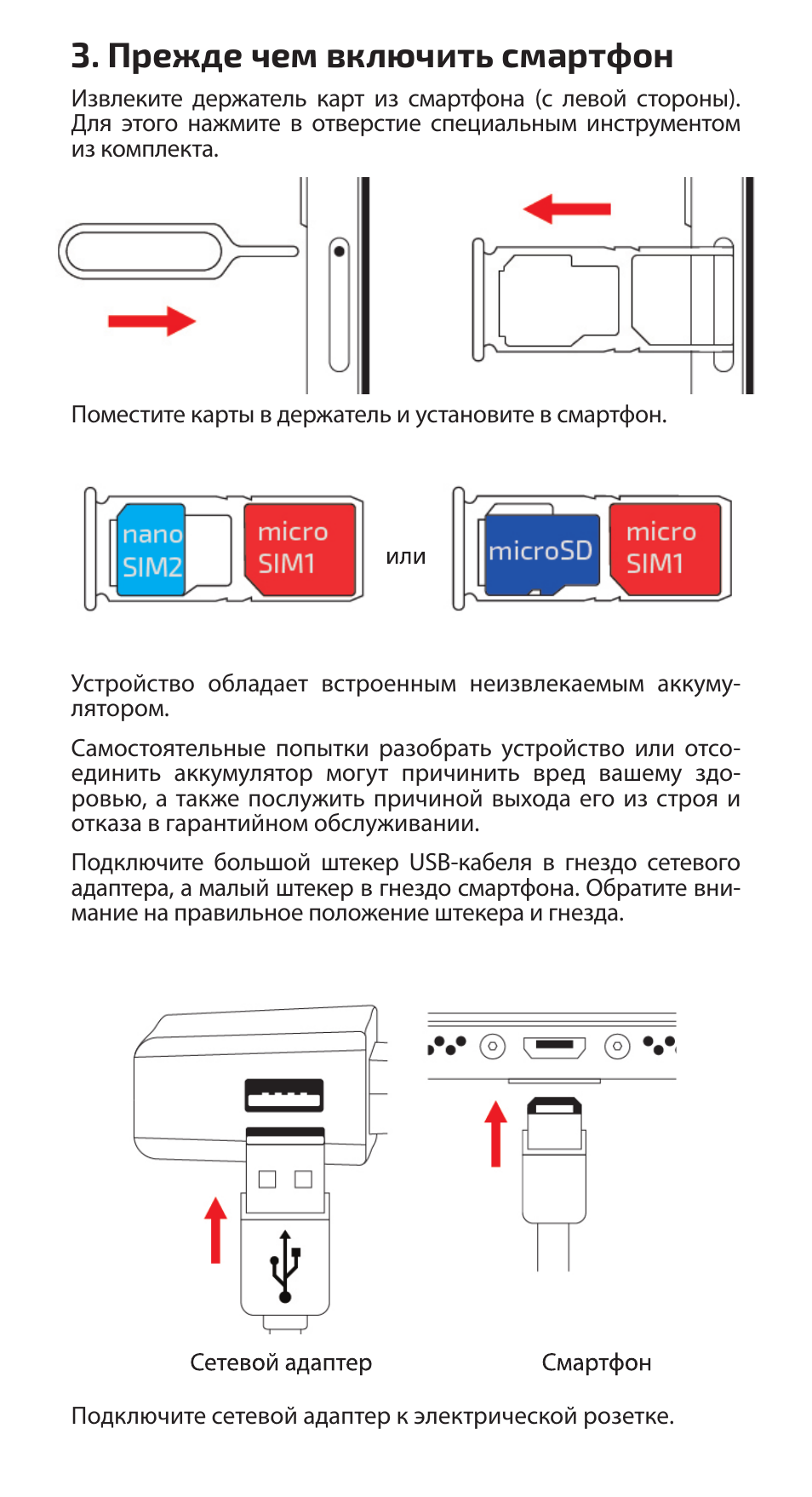 3. Прежде чем включить смартфон

Извлеките держатель карт из смартфона (с левой стороны). Для этого нажмите в отверстие специальным инструментом из комплекта.

Поместите карты в держатель и установите в смартфон.

nano SIM2

micro SIM1

или

microSD

micro SIM1

Устройство обладает встроенным неизвлекаемым аккумулятором.

Самостоятельные попытки разобрать устройство или отсоединить аккумулятор могут причинить вред вашему здоровью, а также послужить причиной выхода его из строя и отказа в гарантийном обслуживании.

Подключите большой штекер USB-кабеля в гнездо сетевого адаптера, а малый штекер в гнездо смартфона. Обратите внимание на правильное положение штекера и гнезда.

Сетевой адаптер

Смартфон

Подключите сетевой адаптер к электрической розетке.