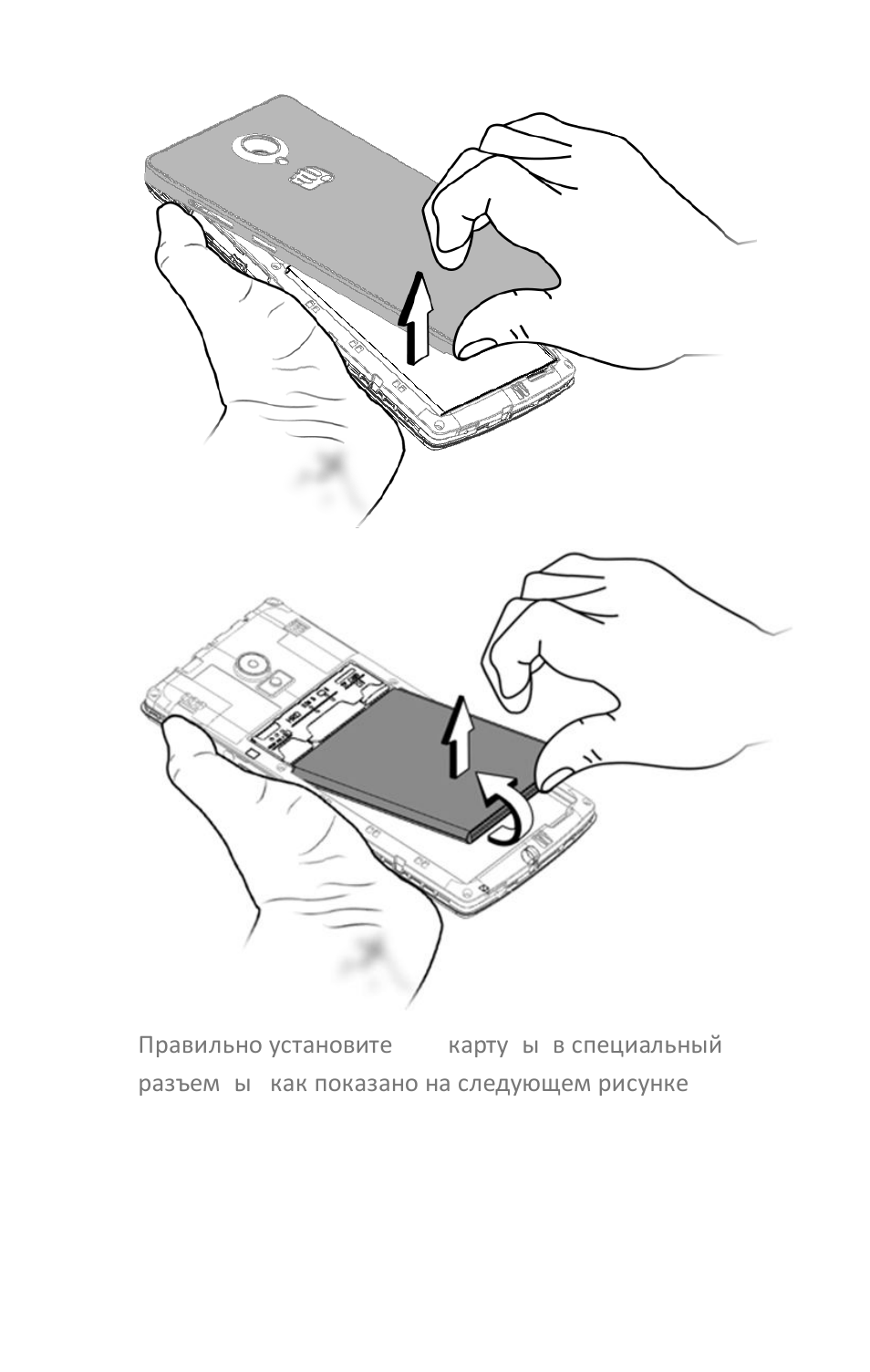 Правильно установите карту ы в специальный разъем ы как показано на следующем рисунке