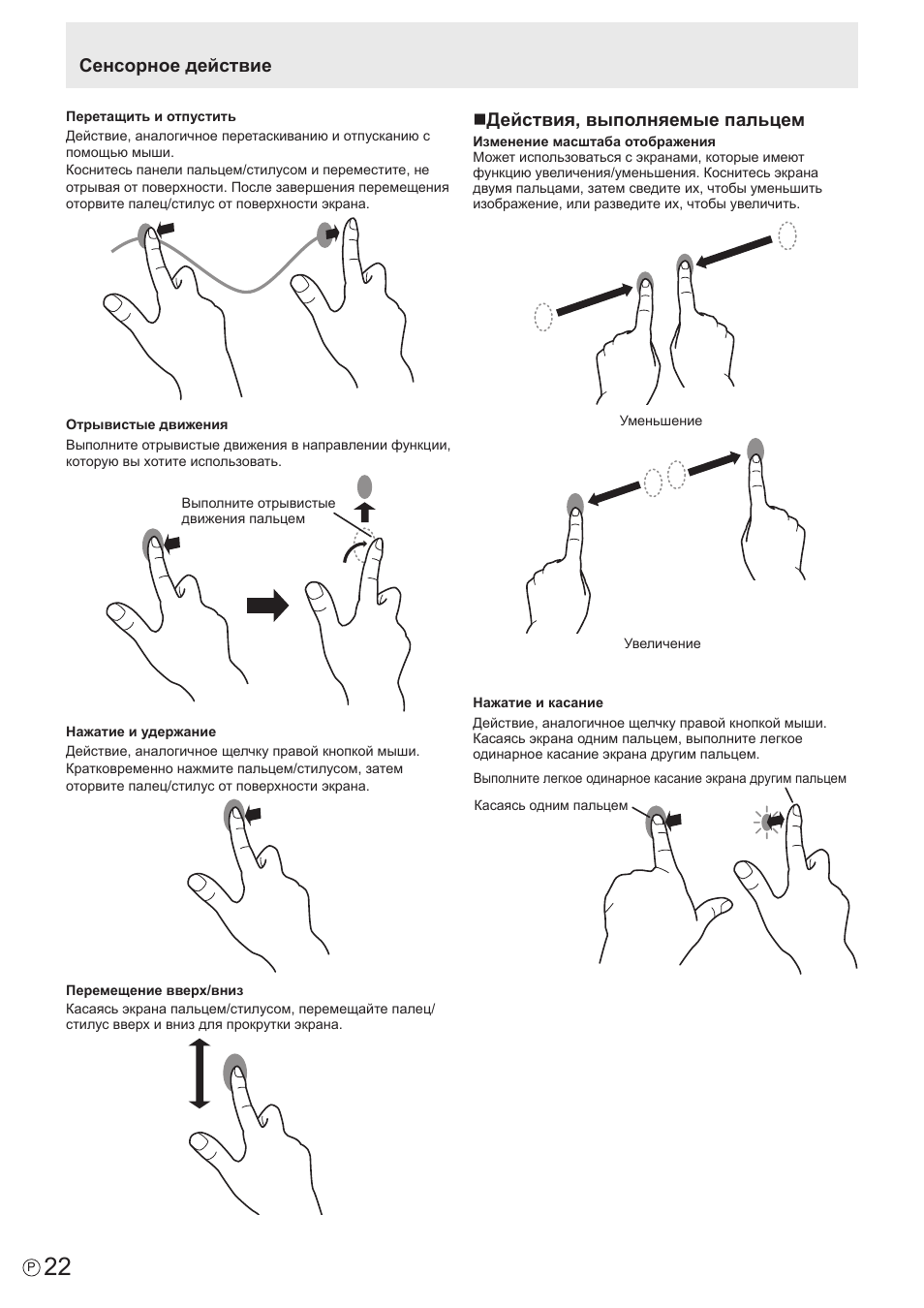 Сенсорное действие

Перетащить и отпустить
Действие, аналогичное перетаскиванию и отпусканию с помощью мыши.
Коснитесь панели пальцем/стилусом и переместите, не отрывая от поверхности. После завершения перемещения оторвите палец/стилус от поверхности экрана.

Отрывистые движения
Выполните отрывистые движения в направлении функции, которую вы хотите использовать.

Выполните отрывистые движения пальцем

Нажатие и удержание
Действие, аналогичное щелчку правой кнопкой мыши.
Кратковременно нажмите пальцем/стилусом, затем оторвите палец/стилус от поверхности экрана.

Перемещение вверх/вниз
Касаясь экрана пальцем/стилусом, перемещайте палец/стилус вверх и вниз для прокрутки экрана.

■Действия, выполняемые пальцем
Изменение масштаба отображения
Может использоваться с экранами, которые имеют функцию увеличения/уменьшения. Коснитесь экрана двумя пальцами, затем сведите их, чтобы уменьшить изображение, или разведите их, чтобы увеличить.

Уменьшение

Увеличение

Нажатие и касание
Действие, аналогичное щелчку правой кнопкой мыши.
Касаясь экрана одним пальцем, выполните легкое одинарное касание экрана другим пальцем.

Выполните легкое одинарное касание экрана другим пальцем

Касаясь одним пальцем

P 22