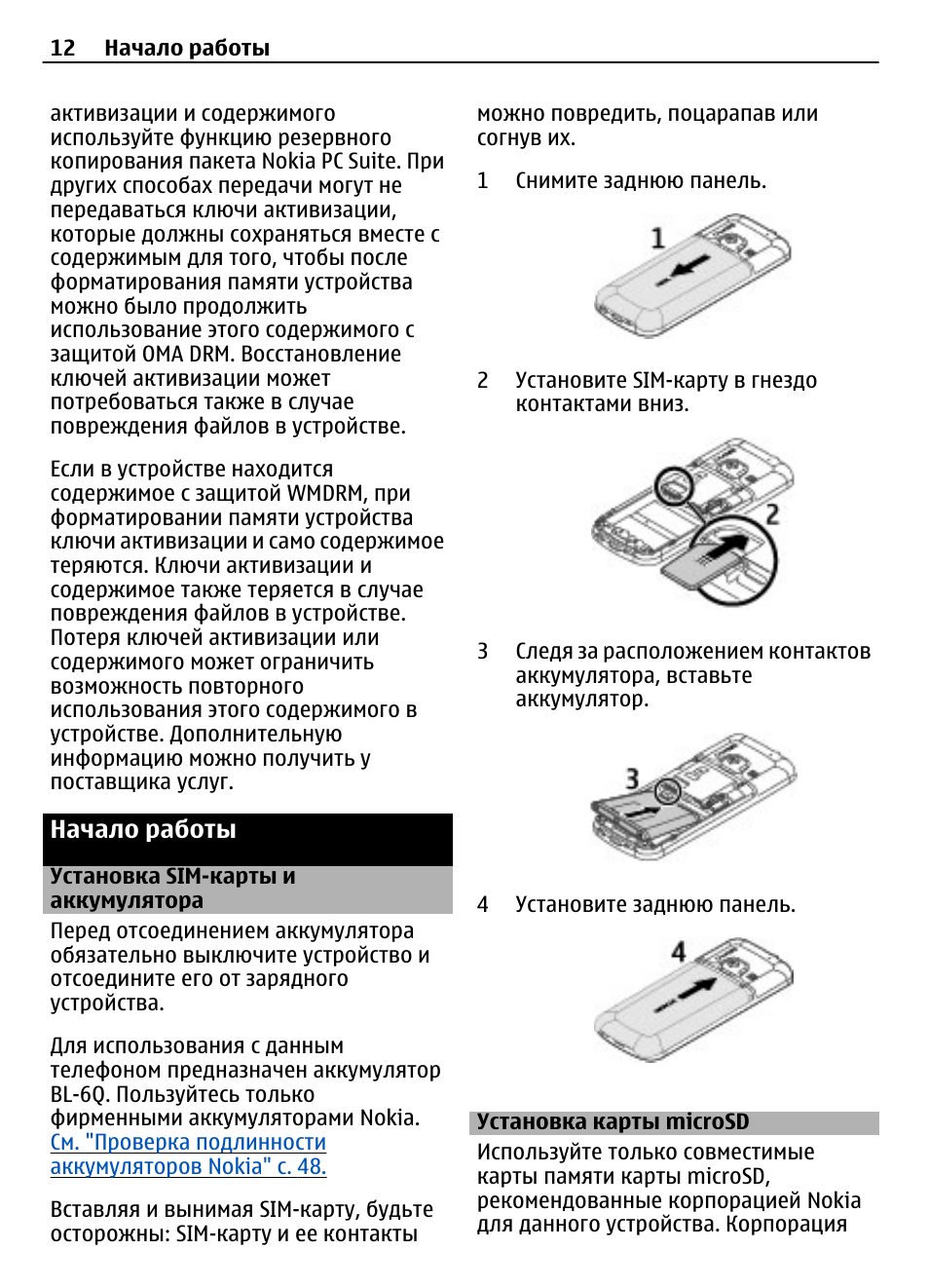 12 Начало работы

активизации и содержимого используйте функцию резервного копирования пакета Nokia PC Suite. При других способах передачи могут не передаваться ключи активизации, которые должны сохраняться вместе с содержимым для того, чтобы после форматирования памяти устройства можно было продолжить использование этого содержимого с защитой OMA DRM. Восстановление ключей активизации может потребоваться также в случае повреждения файлов в устройстве.

Если в устройстве находится содержимое с защитой WMDRM, при форматировании памяти устройства ключи активизации и само содержимое теряются. Ключи активизации и содержимое также теряется в случае повреждения файлов в устройстве. Потеря ключей активизации или содержимого может ограничить возможность повторного использования этого содержимого в устройстве. Дополнительную информацию можно получить у поставщика услуг.

Начало работы

Установка SIM-карты и аккумулятора

Перед отсоединением аккумулятора обязательно выключите устройство и отсоедините его от зарядного устройства.

Для использования с данным телефоном предназначен аккумулятор BL-6Q. Пользуйтесь только фирменными аккумуляторами Nokia. См. "Проверка подлинности аккумуляторов Nokia" с. 48.

Вставляя и вынимая SIM-карту, будьте осторожны: SIM-карту и ее контакты можно повредить, поцарапав или согнув их.

1 Снимите заднюю панель.

1

2 Установите SIM-карту в гнездо контактами вниз.

2

3 Следя за расположением контактов аккумулятора, вставьте аккумулятор.

3

4 Установите заднюю панель.

4

Установка карты microSD

Используйте только совместимые карты памяти карты microSD, рекомендованные корпорацией Nokia для данного устройства. Корпорация