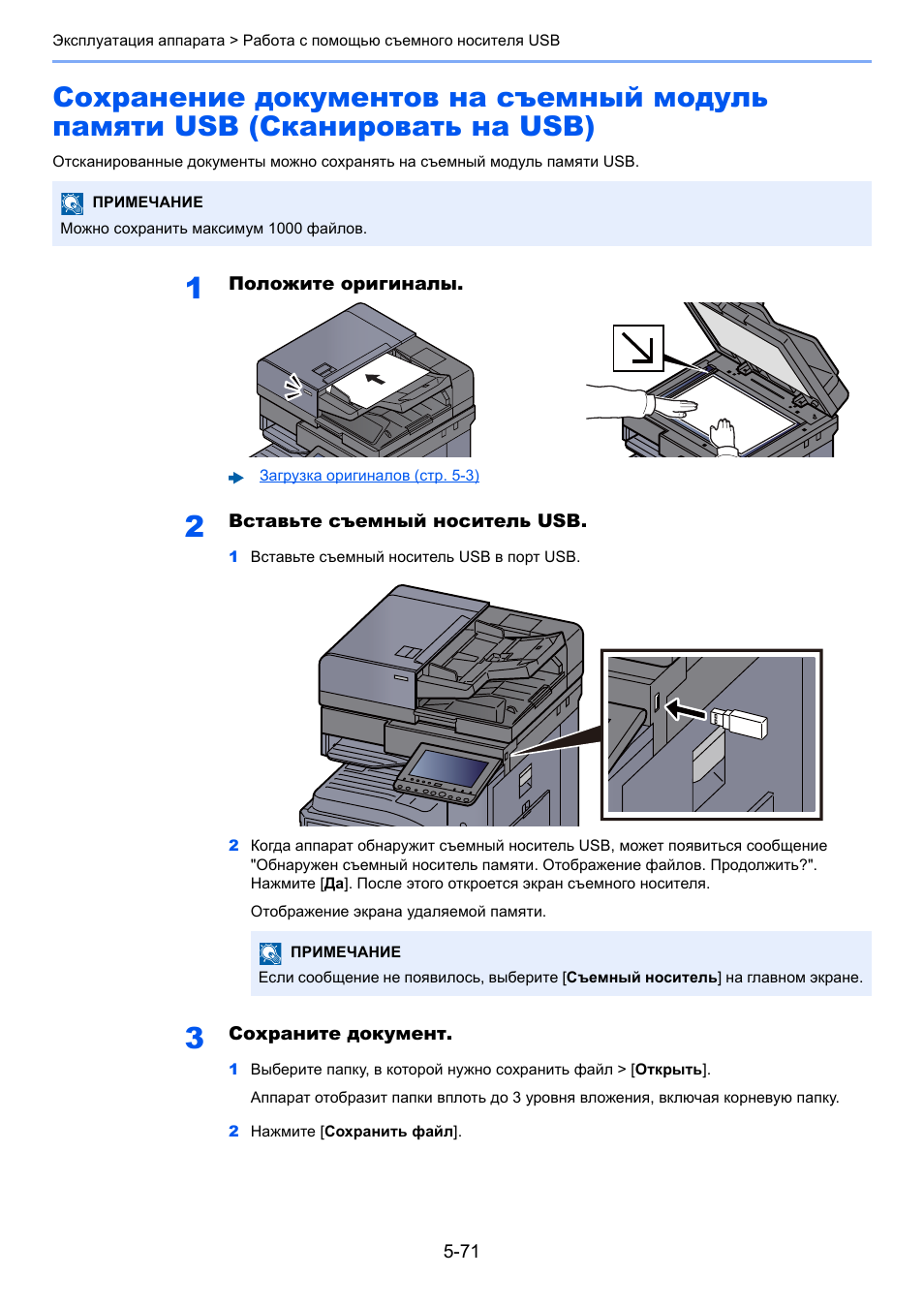 Эксплуатация аппарата > Работа с помощью съемного носителя USB

Сохранение документов на съемный модуль памяти USB (Сканировать на USB)

Отсканированные документы можно сохранять на съемный модуль памяти USB.

ПРИМЕЧАНИЕ
Можно сохранить максимум 1000 файлов.

1 Положите оригиналы.

Загрузка оригиналов (стр. 5-3)

2 Вставьте съемный носитель USB.

1 Вставьте съемный носитель USB в порт USB.

2 Когда аппарат обнаружит съемный носитель USB, может появиться сообщение "Обнаружен съемный носитель памяти. Отображение файлов. Продолжить?". Нажмите [Да]. После этого откроется экран съемного носителя.

Отображение экрана удаляемой памяти.

ПРИМЕЧАНИЕ
Если сообщение не появилось, выберите [Съемный носитель] на главном экране.

3 Сохраните документ.

1 Выберите папку, в которой нужно сохранить файл > [Открыть].

Аппарат отобразит папки вплоть до 3 уровня вложения, включая корневую папку.

2 Нажмите [Сохранить файл].

5-71