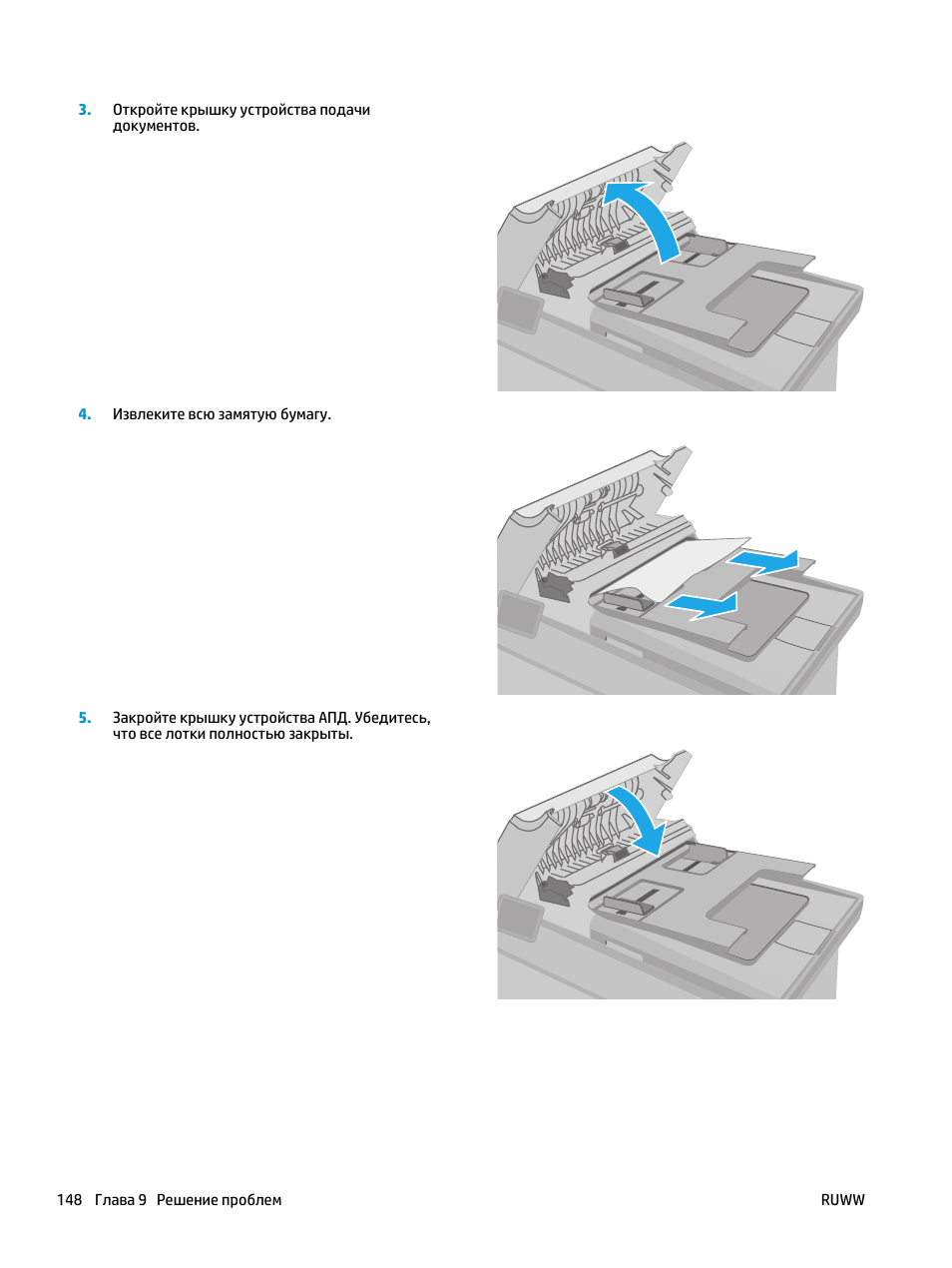 3. Откройте крышку устройства подачи документов.

4. Извлеките всю замятую бумагу.

5. Закройте крышку устройства АПД. Убедитесь, что все лотки полностью закрыты.

148 Глава 9 Решение проблем

RUWW