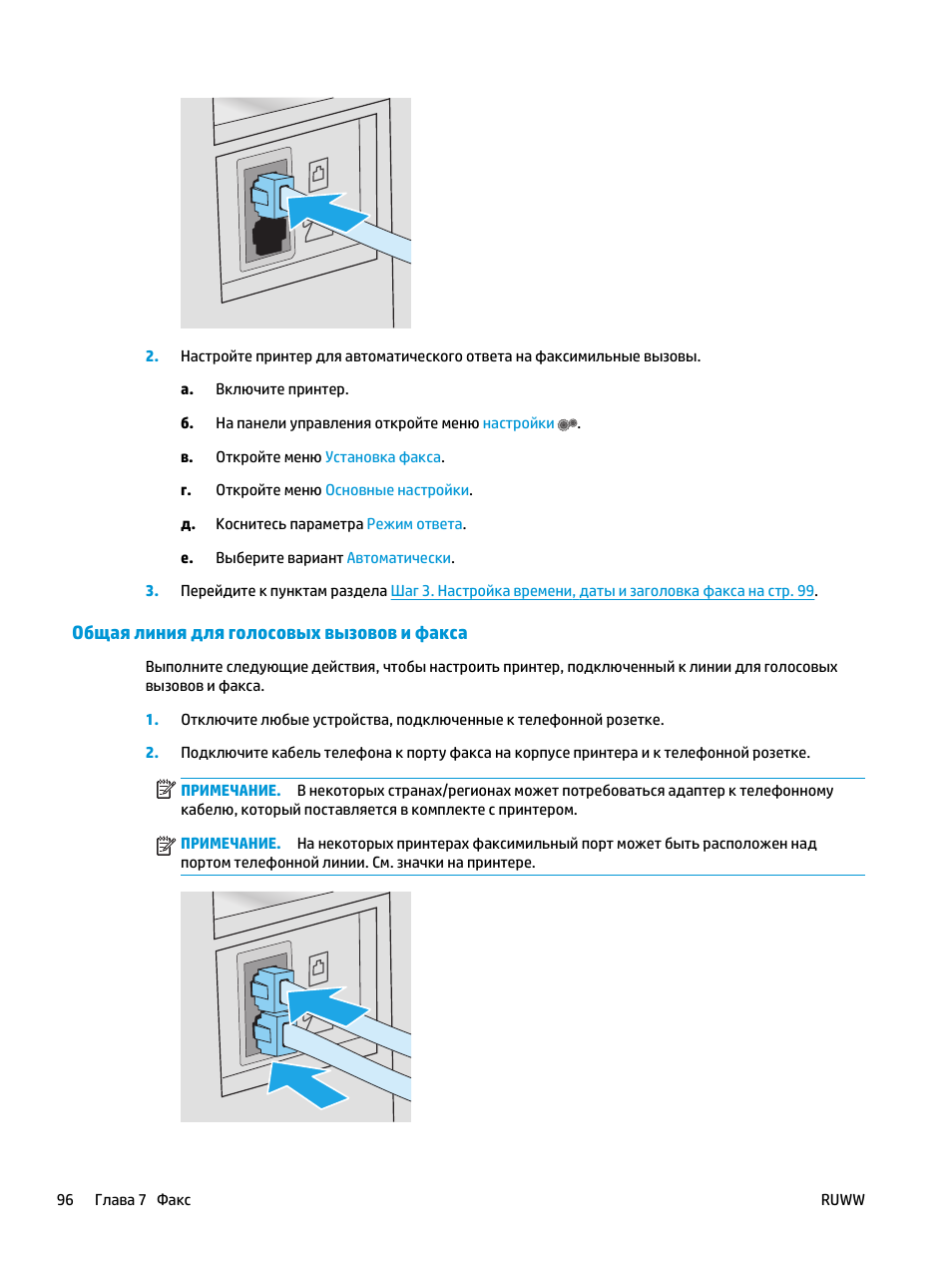 2. Настройте принтер для автоматического ответа на факсимильные вызовы.

а. Включите принтер.

б. На панели управления откройте меню настройки .

в. Откройте меню Установка факса.

г. Откройте меню Основные настройки.

д. Коснитесь параметра Режим ответа.

е. Выберите вариант Автоматически.

3. Перейдите к пунктам раздела Шаг 3. Настройка времени, даты и заголовка факса на стр. 99.

Общая линия для голосовых вызовов и факса

Выполните следующие действия, чтобы настроить принтер, подключенный к линии для голосовых вызовов и факса.

1. Отключите любые устройства, подключенные к телефонной розетке.

2. Подключите кабель телефона к порту факса на корпусе принтера и к телефонной розетке.

ПРИМЕЧАНИЕ. В некоторых странах/регионах может потребоваться адаптер к телефонному кабелю, который поставляется в комплекте с принтером.

ПРИМЕЧАНИЕ. На некоторых принтерах факсимильный порт может быть расположен над портом телефонной линии. См. значки на принтере.

96 Глава 7 Факс

RUWW