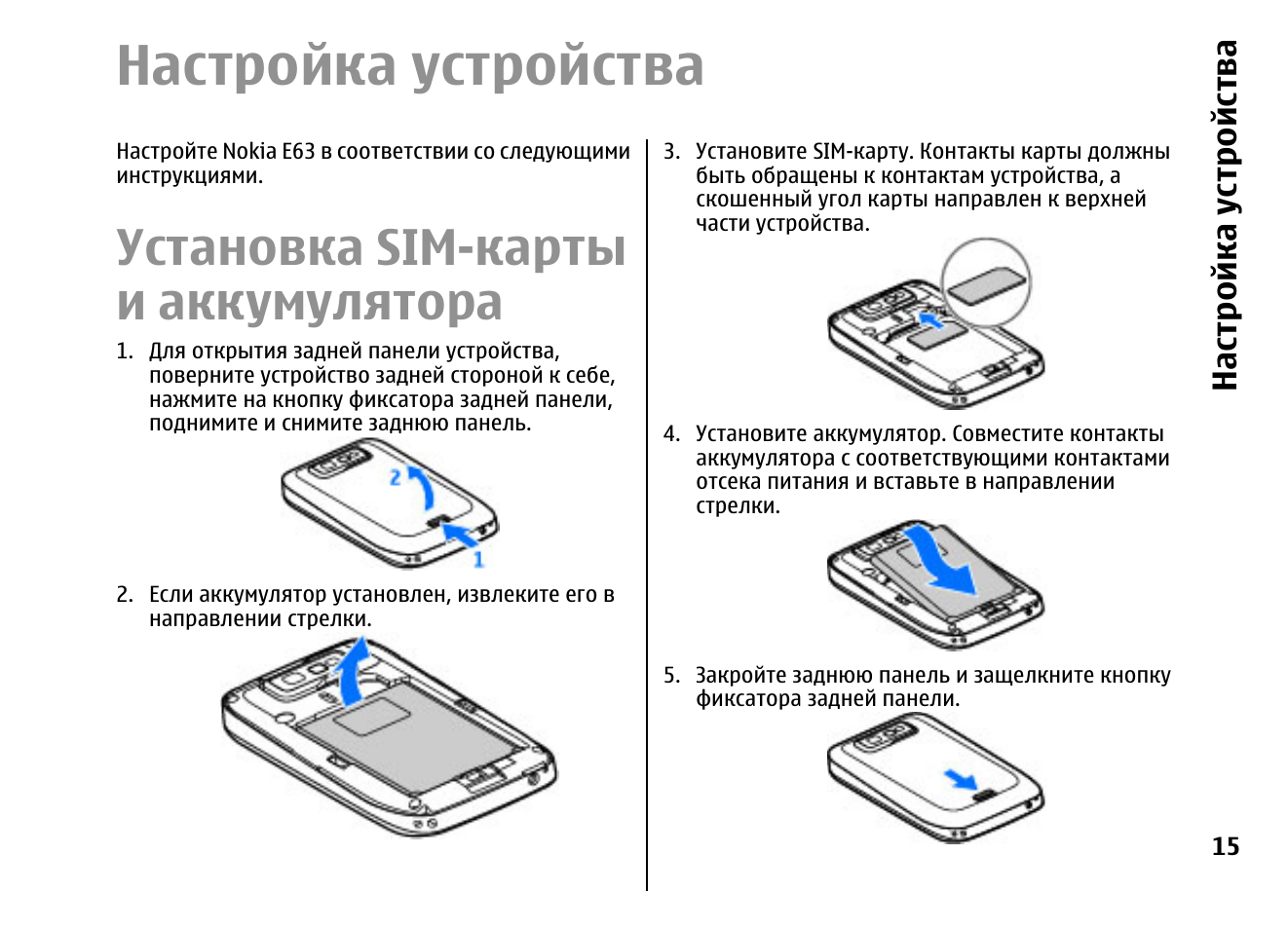 Настройка устройства

Настройте Nokia E63 в соответствии со следующими инструкциями.

Установка SIM-карты и аккумулятора

1. Для открытия задней панели устройства, поверните устройство задней стороной к себе, нажмите на кнопку фиксатора задней панели, поднимите и снимите заднюю панель.

2

1

2. Если аккумулятор установлен, извлеките его в направлении стрелки.

3. Установите SIM-карту. Контакты карты должны быть обращены к контактам устройства, а скошенный угол карты направлен к верхней части устройства.

4. Установите аккумулятор. Совместите контакты аккумулятора с соответствующими контактами отсека питания и вставьте в направлении стрелки.

5. Закройте заднюю панель и защелкните кнопку фиксатора задней панели.

Настройка устройства

15