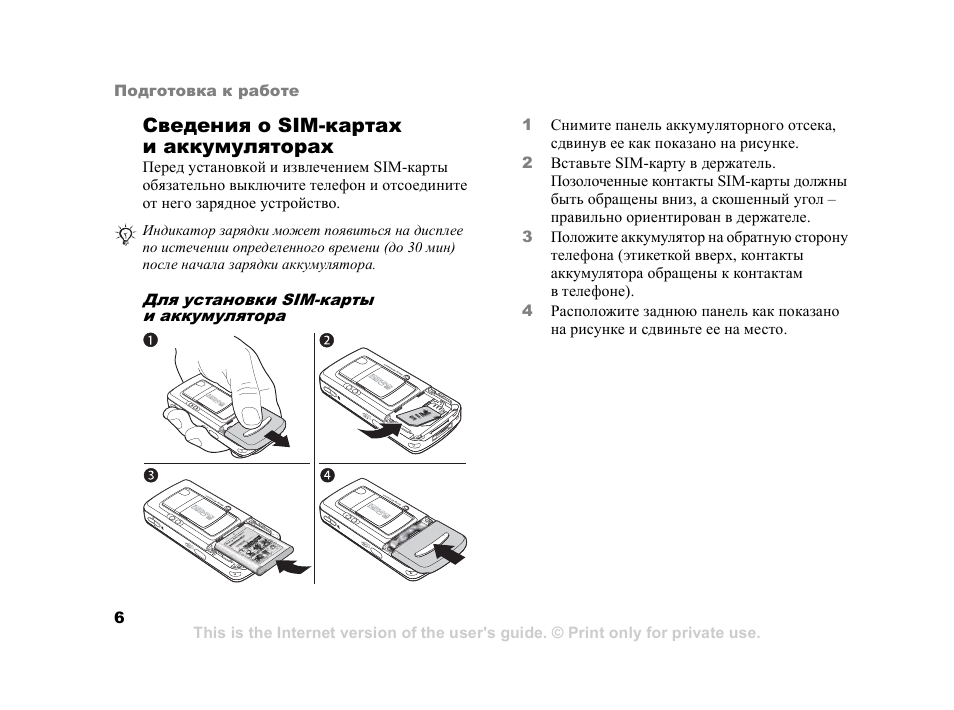 Подготовка к работе

Сведения о SIM-картах и аккумуляторах

Перед установкой и извлечением SIM-карты обязательно выключите телефон и отсоедините от него зарядное устройство.

Индикатор зарядки может появиться на дисплее по истечении определенного времени (до 30 мин) после начала зарядки аккумулятора.

Для установки SIM-карты и аккумулятора

1

2

3

4

1 Снимите панель аккумуляторного отсека, сдвинув ее как показано на рисунке.

2 Вставьте SIM-карту в держатель. Позолоченные контакты SIM-карты должны быть обращены вниз, а скошенный угол – правильно ориентирован в держателе.

3 Положите аккумулятор на обратную сторону телефона (этикеткой вверх, контакты аккумулятора обращены к контактам в телефоне).

4 Расположите заднюю панель как показано на рисунке и сдвиньте ее на место.

6

This is the Internet version of the user's guide. © Print only for private use.