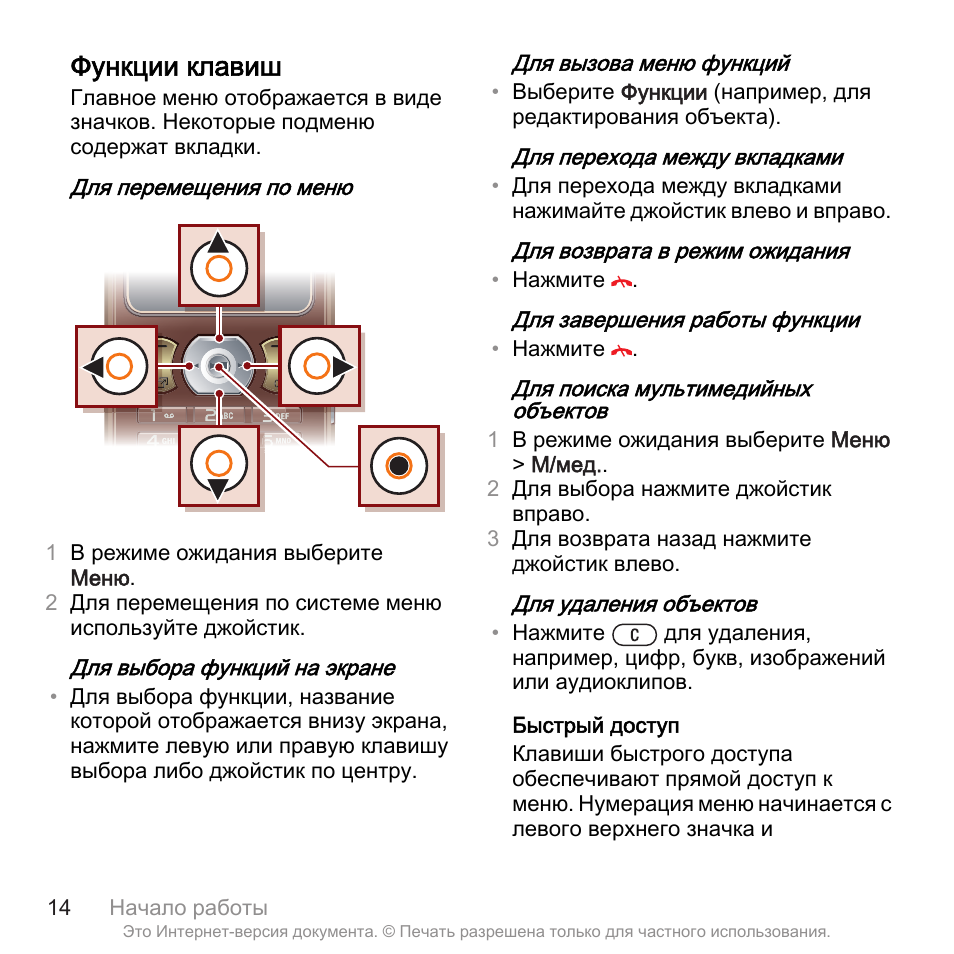 Функции клавиш
Главное меню отображается в виде значков. Некоторые подменю содержат вкладки.

Для перемещения по меню

1 В режиме ожидания выберите Меню.
2 Для перемещения по системе меню используйте джойстик.

Для выбора функций на экране
• Для выбора функции, название которой отображается внизу экрана, нажмите левую или правую клавишу выбора либо джойстик по центру.

Для вызова меню функций
• Выберите Функции (например, для редактирования объекта).

Для перехода между вкладками
• Для перехода между вкладками нажимайте джойстик влево и вправо.

Для возврата в режим ожидания
• Нажмите .

Для завершения работы функции
• Нажмите .

Для поиска мультимедийных объектов
1 В режиме ожидания выберите Меню > М/мед..
2 Для выбора нажмите джойстик вправо.
3 Для возврата назад нажмите джойстик влево.

Для удаления объектов
• Нажмите C для удаления, например, цифр, букв, изображений или аудиоклипов.

Быстрый доступ
Клавиши быстрого доступа обеспечивают прямой доступ к меню. Нумерация меню начинается с левого верхнего значка и

14 Начало работы
Это Интернет-версия документа. © Печать разрешена только для частного использования.