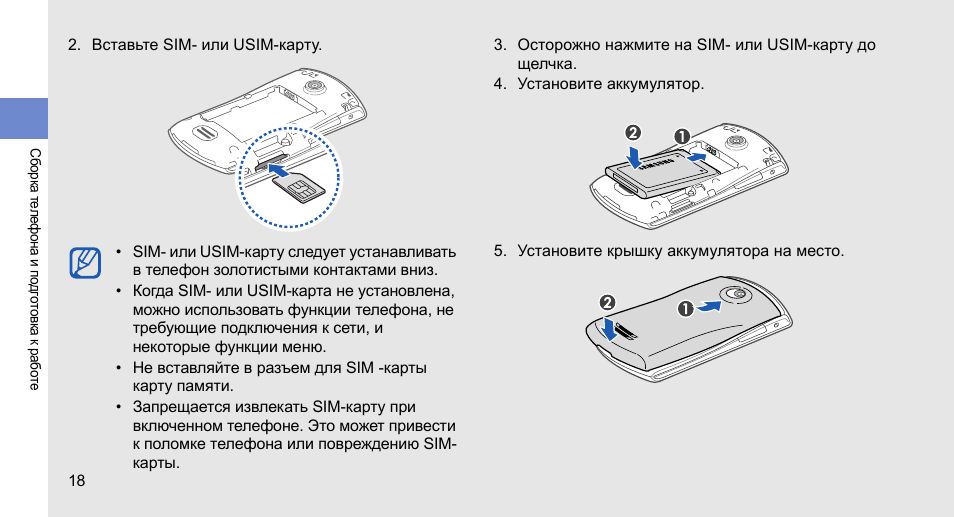 Сборка телефона и подготовка к работе

2. Вставьте SIM- или USIM-карту.

• SIM- или USIM-карту следует устанавливать в телефон золотистыми контактами вниз.
• Когда SIM- или USIM-карта не установлена, можно использовать функции телефона, не требующие подключения к сети, и некоторые функции меню.
• Не вставляйте в разъем для SIM -карты карту памяти.
• Запрещается извлекать SIM-карту при включенном телефоне. Это может привести к поломке телефона или повреждению SIM-карты.

18

3. Осторожно нажмите на SIM- или USIM-карту до щелчка.
4. Установите аккумулятор.

2
1
SAMSUNG

5. Установите крышку аккумулятора на место.

2
1