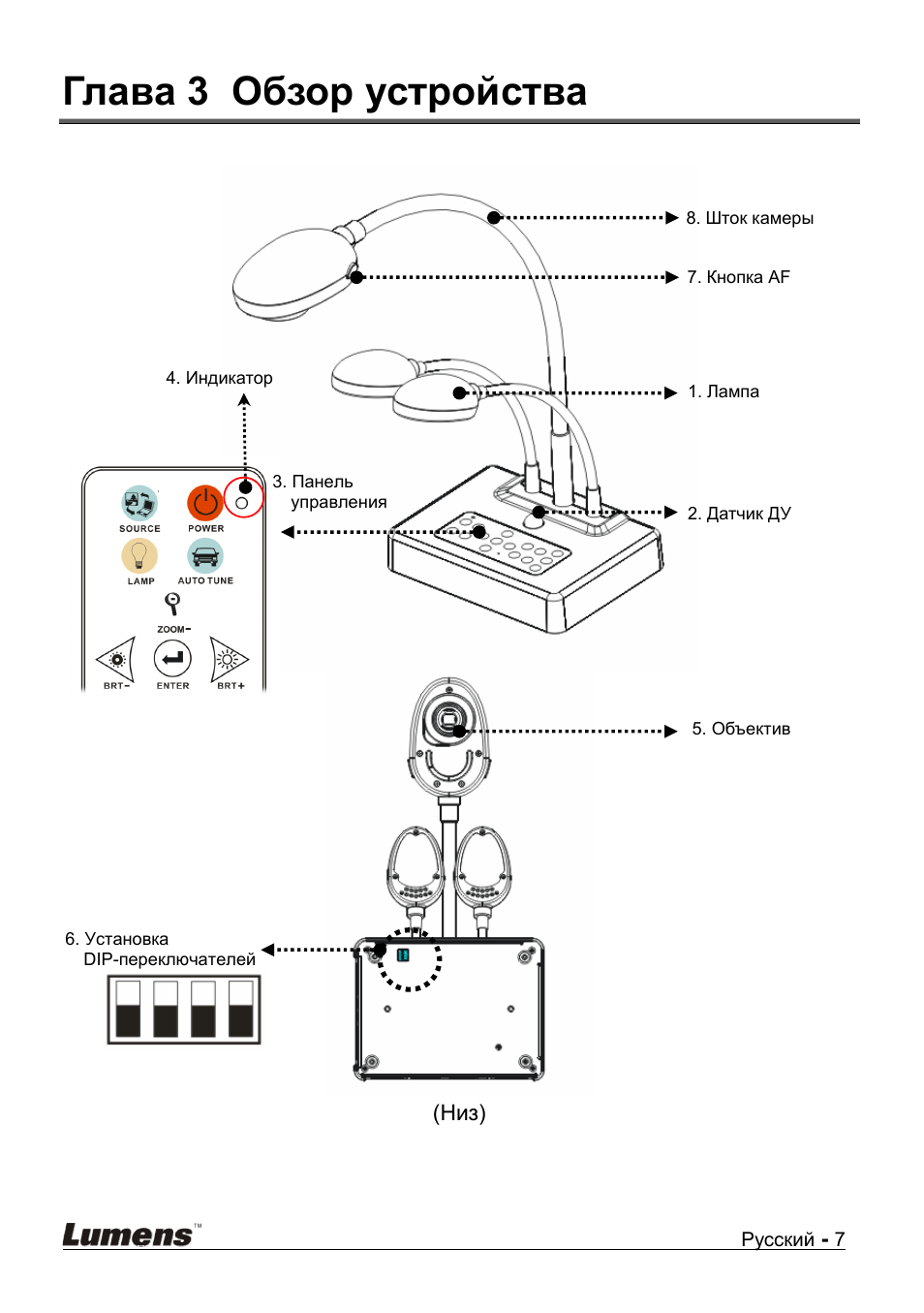 Глава 3 Обзор устройства

8. Шток камеры

7. Кнопка AF

4. Индикатор

1. Лампа

3. Панель управления

2. Датчик ДУ

SOURCE

POWER

LAMP

AUTO TUNE

ZOOM-

BRT-

ENTER

BRT+

5. Объектив

6. Установка DIP-переключателей

(Низ)

Lumens™

Русский - 7