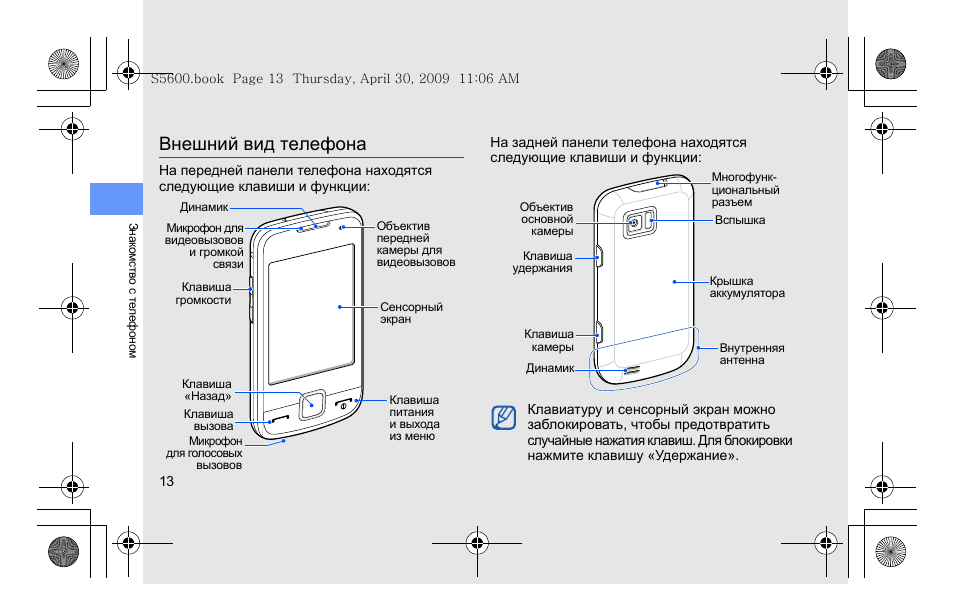 S5600.book Page 13 Thursday, April 30, 2009 11:06 AM

Знакомство с телефоном

Внешний вид телефона

На передней панели телефона находятся следующие клавиши и функции:

Динамик
Микрофон для видеовызовов и громкой связи
Клавиша громкости
Клавиша «Назад»
Клавиша вызова
Микрофон для голосовых вызовов
Объектив передней камеры для видеовызовов
Сенсорный экран
Клавиша питания и выхода из меню

13

На задней панели телефона находятся следующие клавиши и функции:

Объектив основной камеры
Клавиша удержания
Клавиша камеры
Динамик
Многофункциональный разъем
Вспышка
Крышка аккумулятора
Внутренняя антенна

Клавиатуру и сенсорный экран можно заблокировать, чтобы предотвратить случайные нажатия клавиш. Для блокировки нажмите клавишу «Удержание».