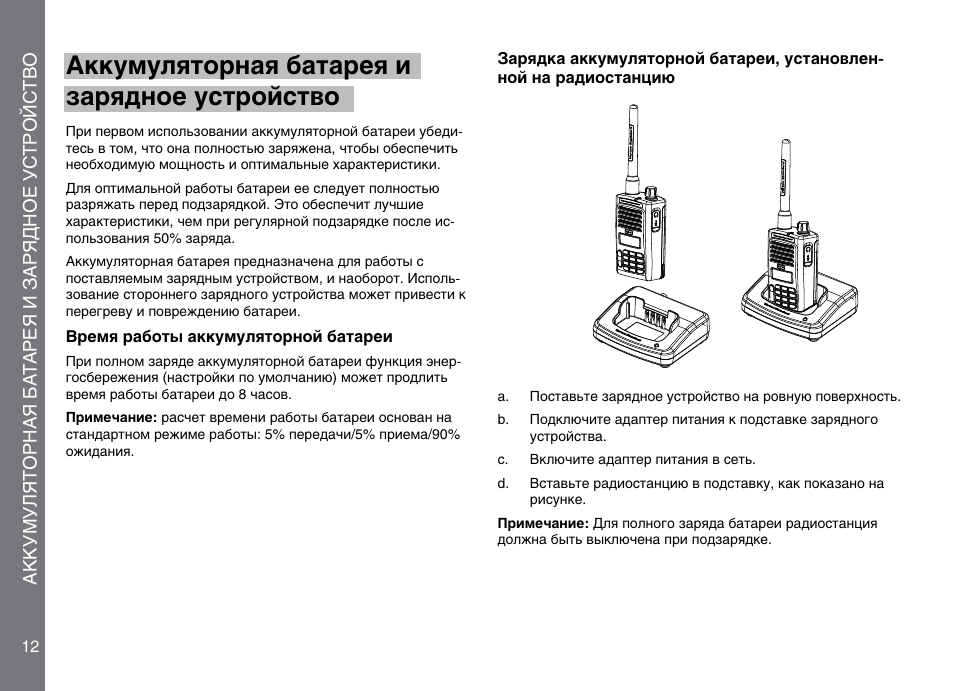 АККУМУЛЯТОРНАЯ БАТАРЕЯ И ЗАРЯДНОЕ УСТРОЙСТВО

12

Аккумуляторная батарея и зарядное устройство

При первом использовании аккумуляторной батареи убедитесь в том, что она полностью заряжена, чтобы обеспечить необходимую мощность и оптимальные характеристики.

Для оптимальной работы батареи ее следует полностью разряжать перед подзарядкой. Это обеспечит лучшие характеристики, чем при регулярной подзарядке после использования 50% заряда.

Аккумуляторная батарея предназначена для работы с поставляемым зарядным устройством, и наоборот. Использование стороннего зарядного устройства может привести к перегреву и повреждению батареи.

Время работы аккумуляторной батареи

При полном заряде аккумуляторной батареи функция энергосбережения (настройки по умолчанию) может продлить время работы батареи до 8 часов.

Примечание: расчет времени работы батареи основан на стандартном режиме работы: 5% передачи/5% приема/90% ожидания.

Зарядка аккумуляторной батареи, установленной на радиостанцию

a. Поставьте зарядное устройство на ровную поверхность.

b. Подключите адаптер питания к подставке зарядного устройства.

c. Включите адаптер питания в сеть.

d. Вставьте радиостанцию в подставку, как показано на рисунке.

Примечание: Для полного заряда батареи радиостанция должна быть выключена при подзарядке.