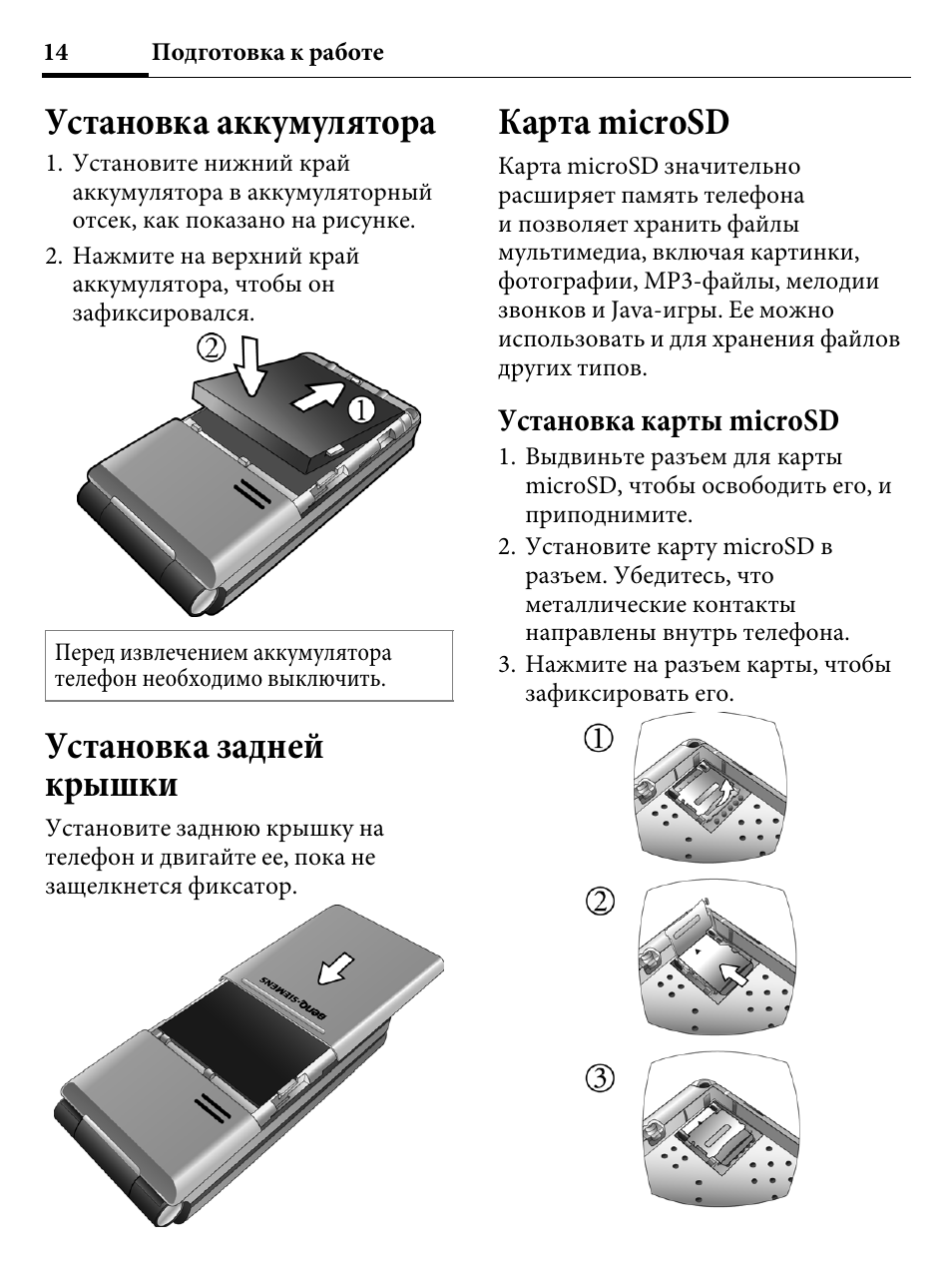 14 Подготовка к работе

Установка аккумулятора

1. Установите нижний край аккумулятора в аккумуляторный отсек, как показано на рисунке.

2. Нажмите на верхний край аккумулятора, чтобы он зафиксировался.

②

①

Перед извлечением аккумулятора телефон необходимо выключить.

Установка задней крышки

Установите заднюю крышку на телефон и двигайте ее, пока не защелкнется фиксатор.

BenQ-SIEMENS

Карта microSD

Карта microSD значительно расширяет память телефона и позволяет хранить файлы мультимедиа, включая картинки, фотографии, MP3-файлы, мелодии звонков и Java-игры. Ее можно использовать и для хранения файлов других типов.

Установка карты microSD

1. Выдвиньте разъем для карты microSD, чтобы освободить его, и приподнимите.

2. Установите карту microSD в разъем. Убедитесь, что металлические контакты направлены внутрь телефона.

3. Нажмите на разъем карты, чтобы зафиксировать его.

①

②

③