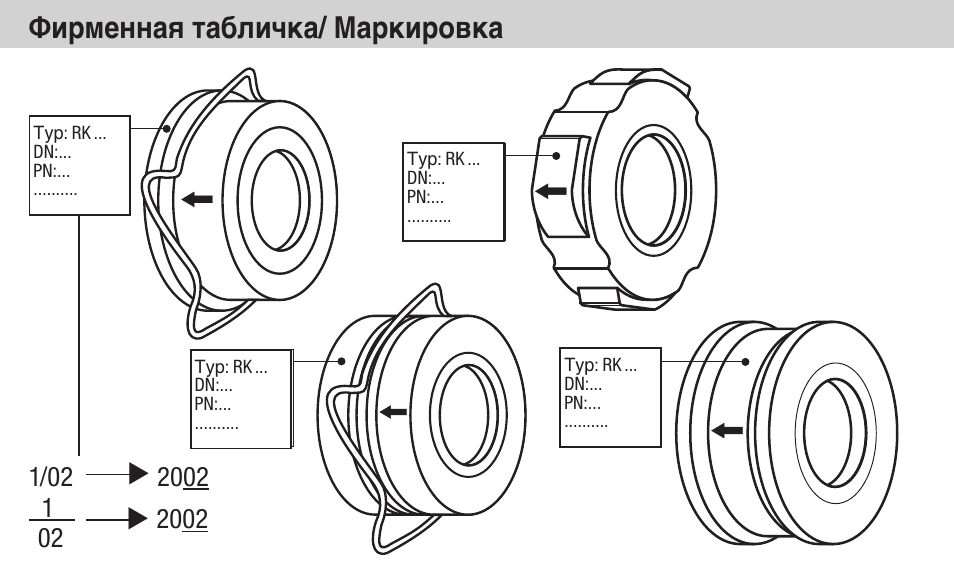 Фирменная табличка/ Маркировка

Typ: RK ...
DN:...
PN:...
..........

Typ: RK ...
DN:...
PN:...
..........

Typ: RK ...
DN:...
PN:...
..........

Typ: RK ...
DN:...
PN:...
..........

1/02 → 2002

$\frac{1}{02}$ → 2002