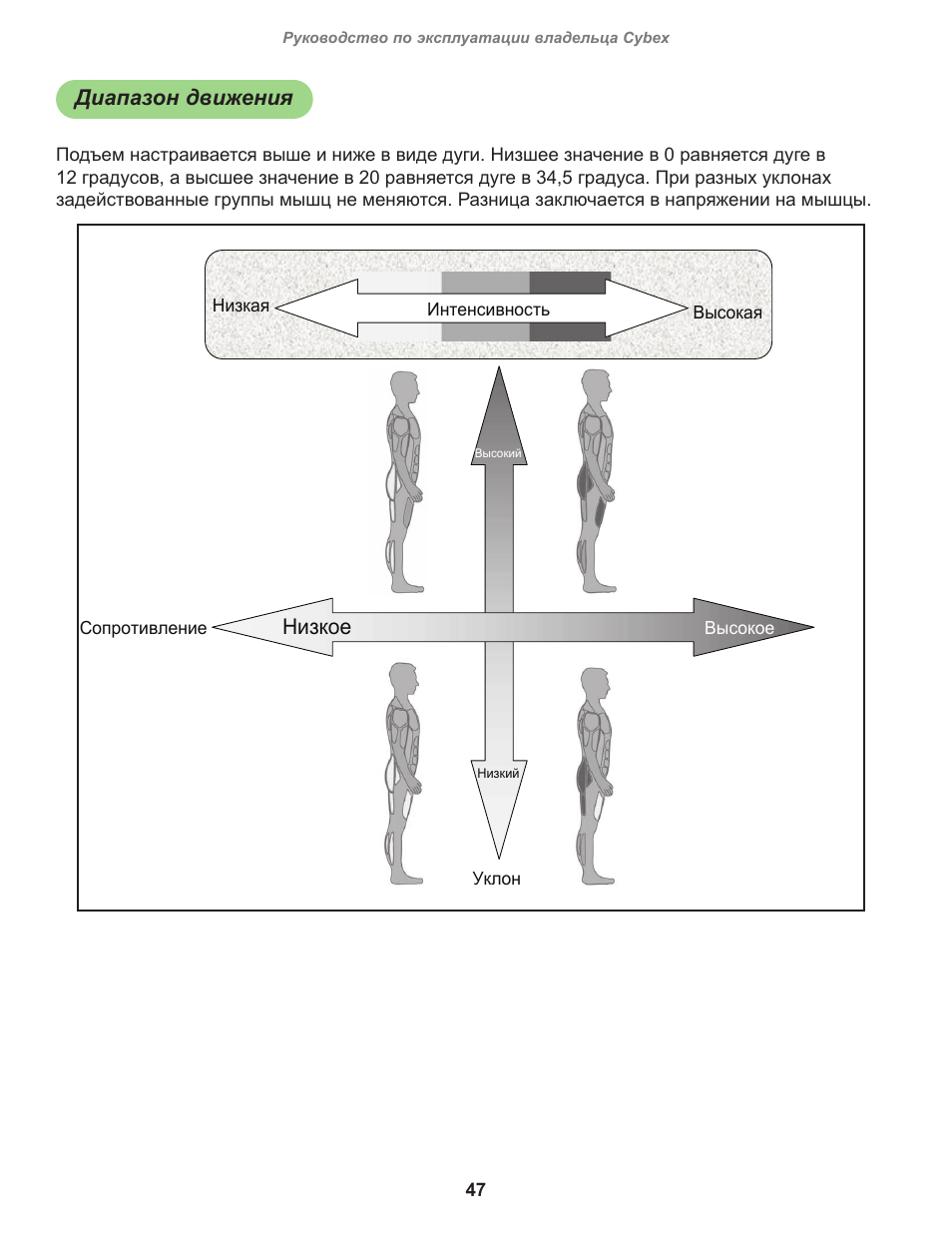 Руководство по эксплуатации владельца Cybex

Диапазон движения

Подъем настраивается выше и ниже в виде дуги. Низшее значение в 0 равняется дуге в 12 градусов, а высшее значение в 20 равняется дуге в 34,5 градуса. При разных уклонах задействованные группы мышц не меняются. Разница заключается в напряжении на мышцы.

Низкая

Интенсивность

Высокая

Высокий

Сопротивление

Низкое

Высокое

Низкий

Уклон

47