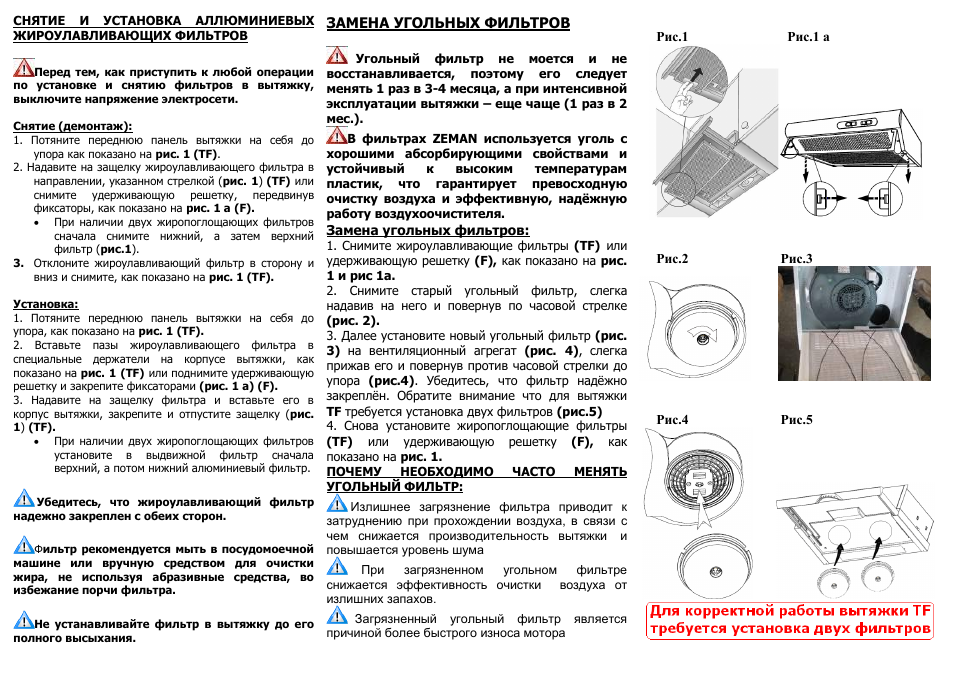 СНЯТИЕ И УСТАНОВКА АЛЛЮМИНИЕВЫХ ЖИРОУЛАВЛИВАЮЩИХ ФИЛЬТРОВ

Перед тем, как приступить к любой операции по установке и снятию фильтров в вытяжку, выключите напряжение электросети.

Снятие (демонтаж):
1. Потяните переднюю панель вытяжки на себя до упора как показано на рис. 1 (TF).
2. Надавите на защелку жироулавливающего фильтра в направлении, указанном стрелкой (рис. 1) (TF) или снимите удерживающую решетку, передвинув фиксаторы, как показано на рис. 1 а (F).
• При наличии двух жиропоглощающих фильтров сначала снимите нижний, а затем верхний фильтр (рис.1).
3. Отклоните жироулавливающий фильтр в сторону и вниз и снимите, как показано на рис. 1 (TF).

Установка:
1. Потяните переднюю панель вытяжки на себя до упора, как показано на рис. 1 (TF).
2. Вставьте пазы жироулавливающего фильтра в специальные держатели на корпусе вытяжки, как показано на рис. 1 (TF) или поднимите удерживающую решетку и закрепите фиксаторами (рис. 1 а) (F).
3. Надавите на защелку фильтра и вставьте его в корпус вытяжки, закрепите и отпустите защелку (рис. 1) (TF).
• При наличии двух жиропоглощающих фильтров установите в выдвижной фильтр сначала верхний, а потом нижний алюминиевый фильтр.

Убедитесь, что жироулавливающий фильтр надежно закреплен с обеих сторон.

Фильтр рекомендуется мыть в посудомоечной машине или вручную средством для очистки жира, не используя абразивные средства, во избежание порчи фильтра.

Не устанавливайте фильтр в вытяжку до его полного высыхания.

ЗАМЕНА УГОЛЬНЫХ ФИЛЬТРОВ

Угольный фильтр не моется и не восстанавливается, поэтому его следует менять 1 раз в 3-4 месяца, а при интенсивной эксплуатации вытяжки – еще чаще (1 раз в 2 мес.).

В фильтрах ZEMAN используется уголь с хорошими абсорбирующими свойствами и устойчивый к высоким температурам пластик, что гарантирует превосходную очистку воздуха и эффективную, надёжную работу воздухоочистителя.

Замена угольных фильтров:
1. Снимите жироулавливающие фильтры (TF) или удерживающую решетку (F), как показано на рис. 1 и рис 1а.
2. Снимите старый угольный фильтр, слегка надавив на него и повернув по часовой стрелке (рис. 2).
3. Далее установите новый угольный фильтр (рис. 3) на вентиляционный агрегат (рис. 4), слегка прижав его и повернув против часовой стрелки до упора (рис.4). Убедитесь, что фильтр надёжно закреплён. Обратите внимание что для вытяжки TF требуется установка двух фильтров (рис.5)
4. Снова установите жиропоглощающие фильтры (TF) или удерживающую решетку (F), как показано на рис. 1.

ПОЧЕМУ НЕОБХОДИМО ЧАСТО МЕНЯТЬ УГОЛЬНЫЙ ФИЛЬТР:

Излишнее загрязнение фильтра приводит к затруднению при прохождении воздуха, в связи с чем снижается производительность вытяжки и повышается уровень шума

При загрязненном угольном фильтре снижается эффективность очистки воздуха от излишних запахов.

Загрязненный угольный фильтр является причиной более быстрого износа мотора

Рис.1
Рис.1 а
Рис.2
Рис.3
Рис.4
Рис.5

Для корректной работы вытяжки TF требуется установка двух фильтров