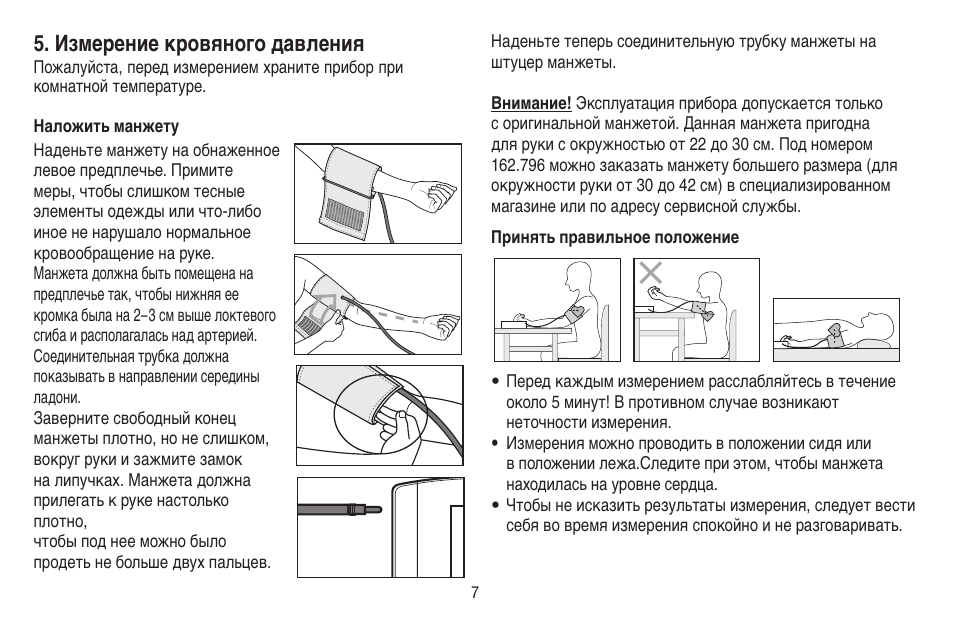 5. Измерение кровяного давления
Пожалуйста, перед измерением храните прибор при комнатной температуре.

Наложить манжету
Наденьте манжету на обнаженное левое предплечье. Примите меры, чтобы слишком тесные элементы одежды или что-либо иное не нарушало нормальное кровообращение на руке.
Манжета должна быть помещена на предплечье так, чтобы нижняя ее кромка была на 2–3 см выше локтевого сгиба и располагалась над артерией.
Соединительная трубка должна показывать в направлении середины ладони.
Заверните свободный конец манжеты плотно, но не слишком, вокруг руки и зажмите замок на липучках. Манжета должна прилегать к руке настолько плотно,
чтобы под нее можно было продеть не больше двух пальцев.

Наденьте теперь соединительную трубку манжеты на штуцер манжеты.

Внимание! Эксплуатация прибора допускается только с оригинальной манжетой. Данная манжета пригодна для руки с окружностью от 22 до 30 см. Под номером 162.796 можно заказать манжету большего размера (для окружности руки от 30 до 42 см) в специализированном магазине или по адресу сервисной службы.

Принять правильное положение

• Перед каждым измерением расслабляйтесь в течение около 5 минут! В противном случае возникают неточности измерения.
• Измерения можно проводить в положении сидя или в положении лежа.Следите при этом, чтобы манжета находилась на уровне сердца.
• Чтобы не исказить результаты измерения, следует вести себя во время измерения спокойно и не разговаривать.

7