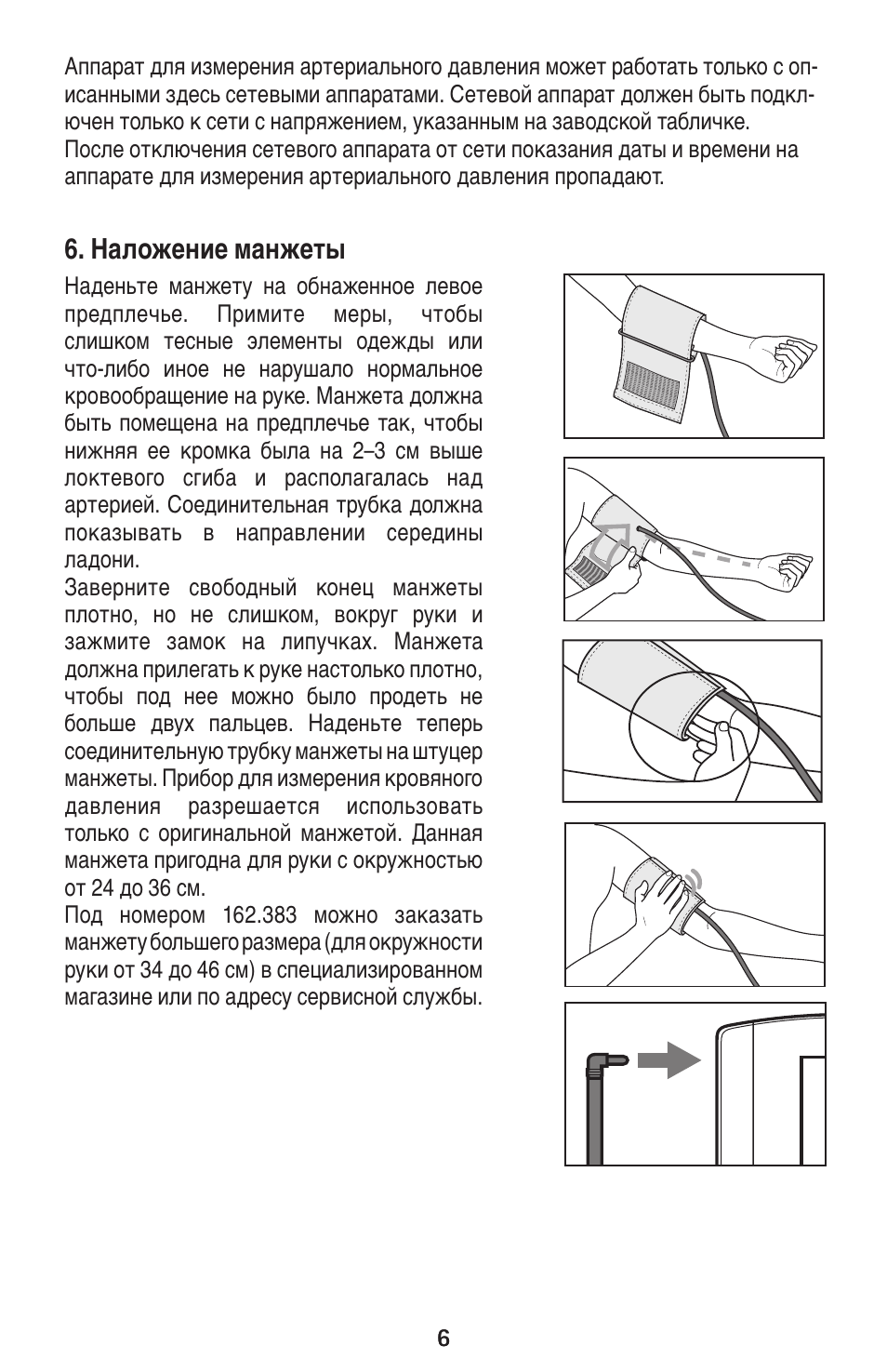 Аппарат для измерения артериального давления может работать только с описанными здесь сетевыми аппаратами. Сетевой аппарат должен быть подключен только к сети с напряжением, указанным на заводской табличке. После отключения сетевого аппарата от сети показания даты и времени на аппарате для измерения артериального давления пропадают.

6. Наложение манжеты

Наденьте манжету на обнаженное левое предплечье. Примите меры, чтобы слишком тесные элементы одежды или что-либо иное не нарушало нормальное кровообращение на руке. Манжета должна быть помещена на предплечье так, чтобы нижняя ее кромка была на 2–3 см выше локтевого сгиба и располагалась над артерией. Соединительная трубка должна показывать в направлении середины ладони.
Заверните свободный конец манжеты плотно, но не слишком, вокруг руки и зажмите замок на липучках. Манжета должна прилегать к руке настолько плотно, чтобы под нее можно было продеть не больше двух пальцев. Наденьте теперь соединительную трубку манжеты на штуцер манжеты. Прибор для измерения кровяного давления разрешается использовать только с оригинальной манжетой. Данная манжета пригодна для руки с окружностью от 24 до 36 см.
Под номером 162.383 можно заказать манжету большего размера (для окружности руки от 34 до 46 см) в специализированном магазине или по адресу сервисной службы.

6