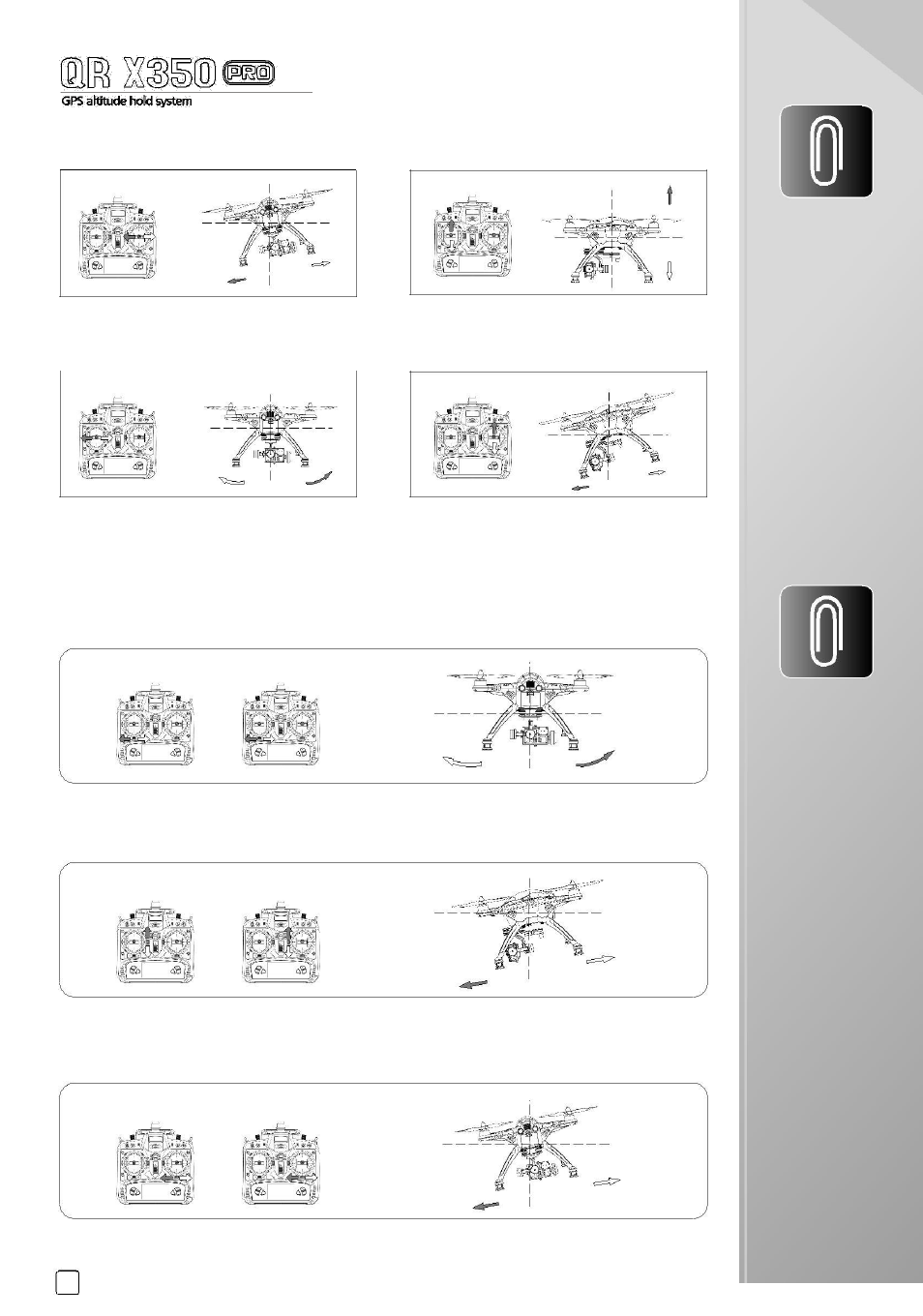 QR X350 PRO
GPS altitude hold system