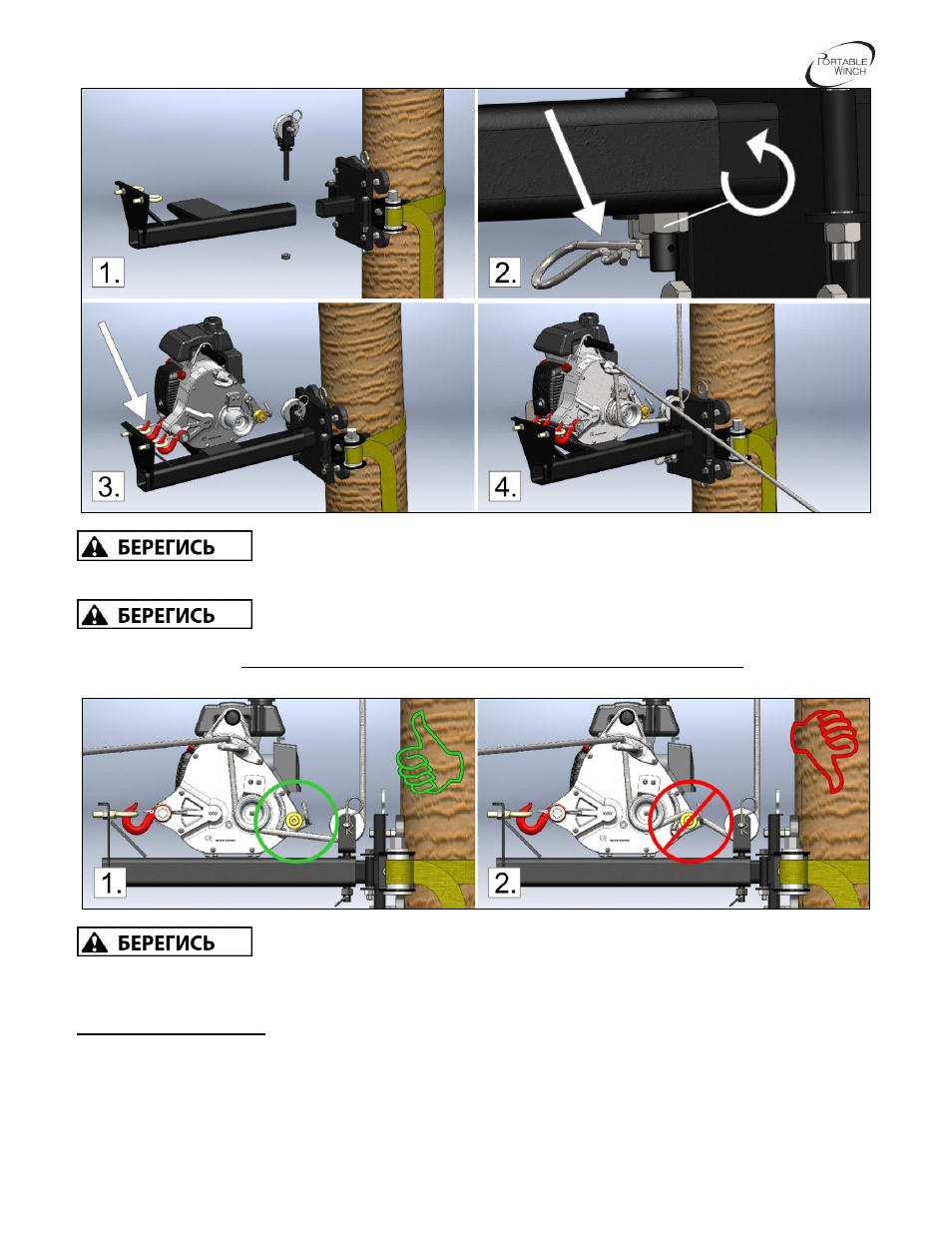 PORTABLE WINCH

1.

2.

3.

4.

БЕРЕГИСЬ

БЕРЕГИСЬ

1.

2.

БЕРЕГИСЬ