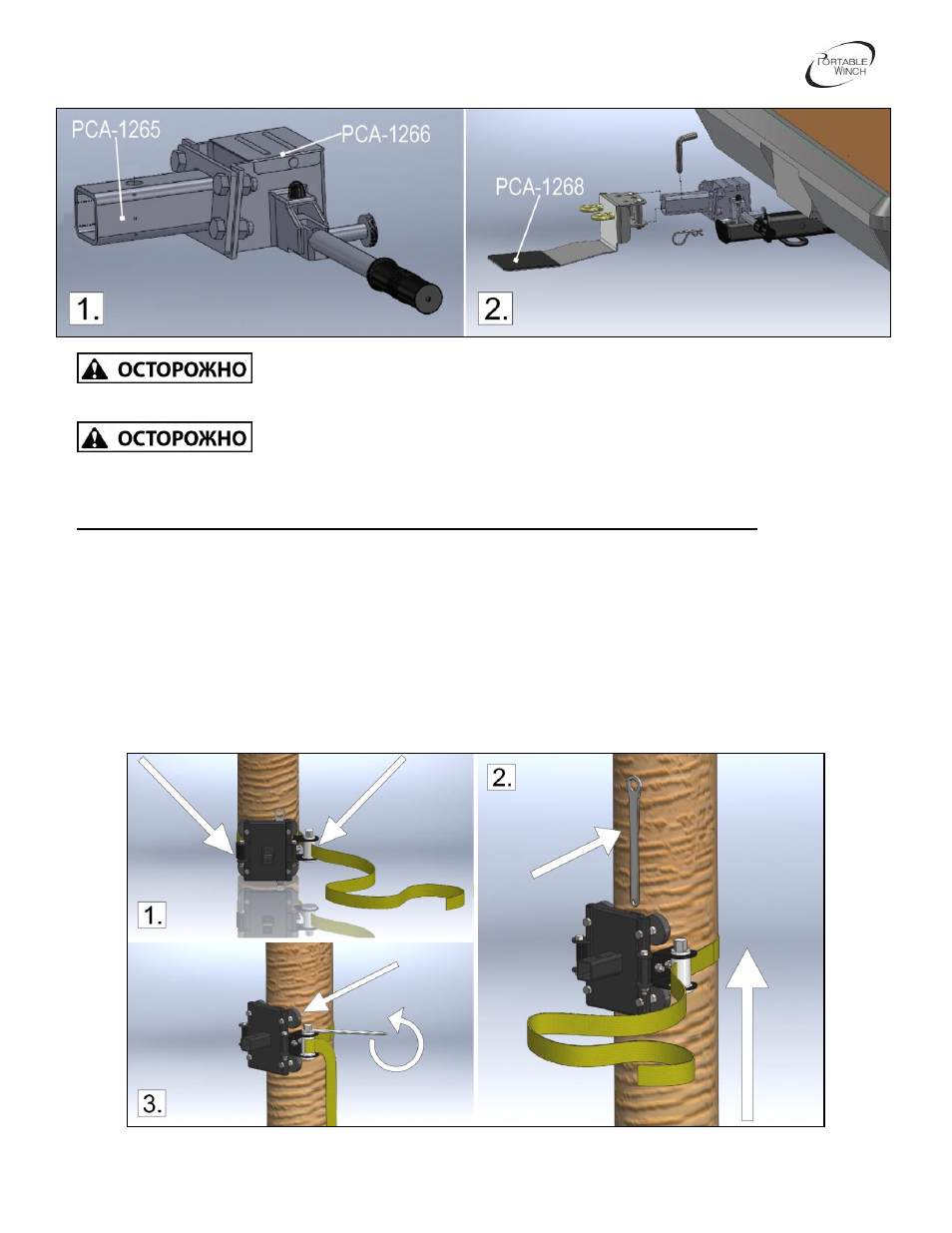 PORTABLE WINCH

PCA-1265
PCA-1266
1.

PCA-1268
2.

ОСТОРОЖНО

ОСТОРОЖНО

1.
2.
3.