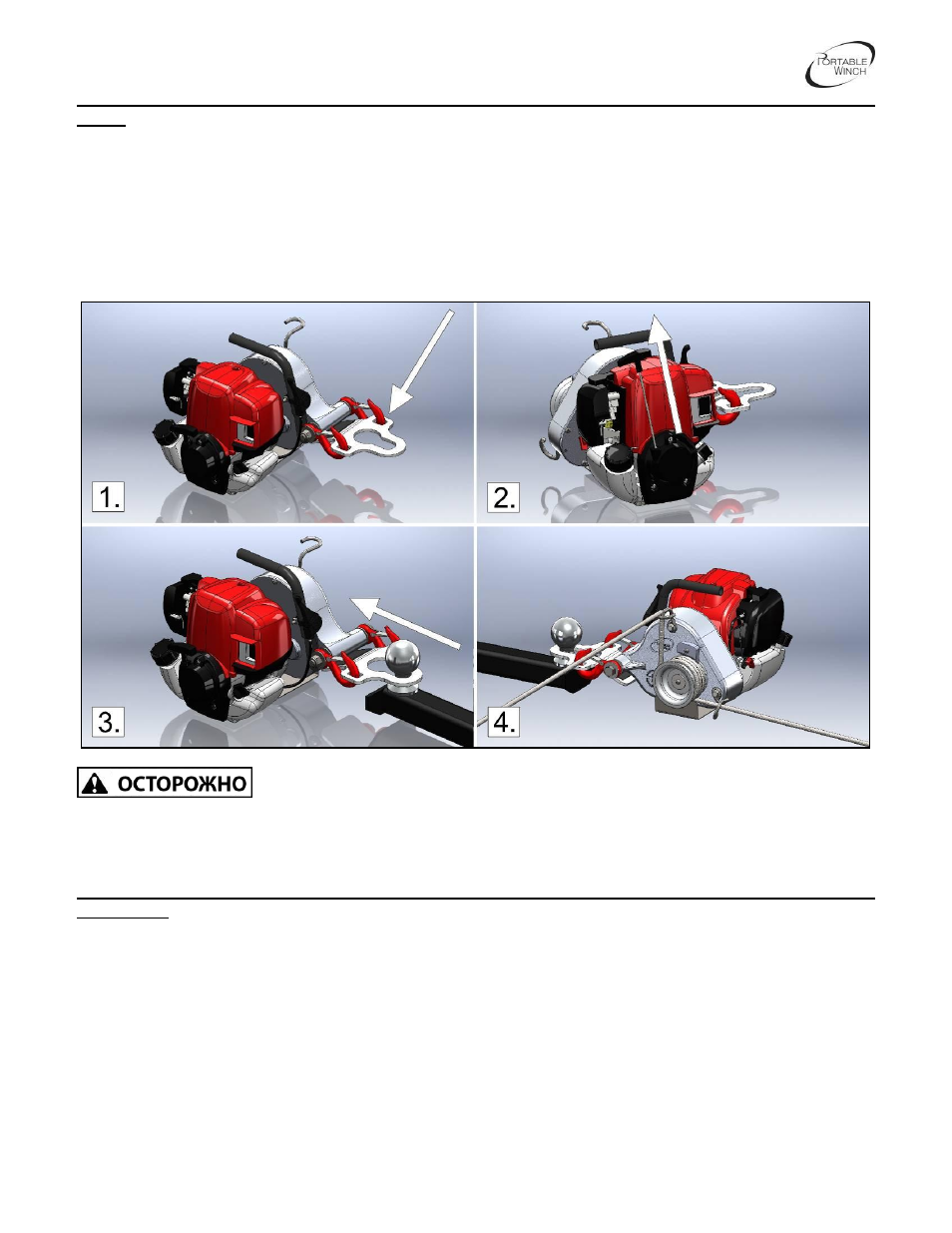 PORTABLE WINCH

1.

2.

3.

4.

ОСТОРОЖНО