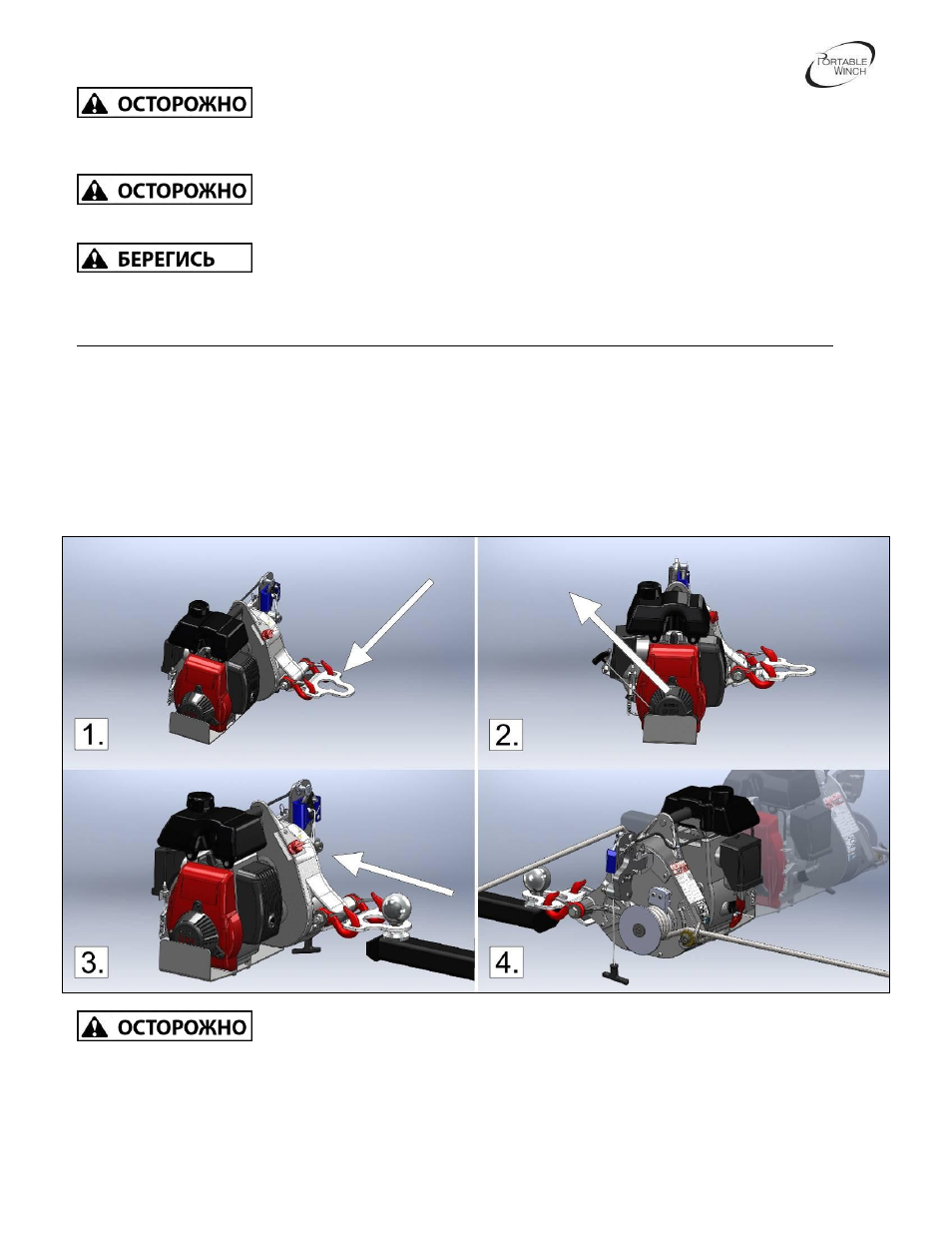 PORTABLE WINCH

ОСТОРОЖНО

ОСТОРОЖНО

БЕРЕГИСЬ

1.

2.

3.

4.

ОСТОРОЖНО