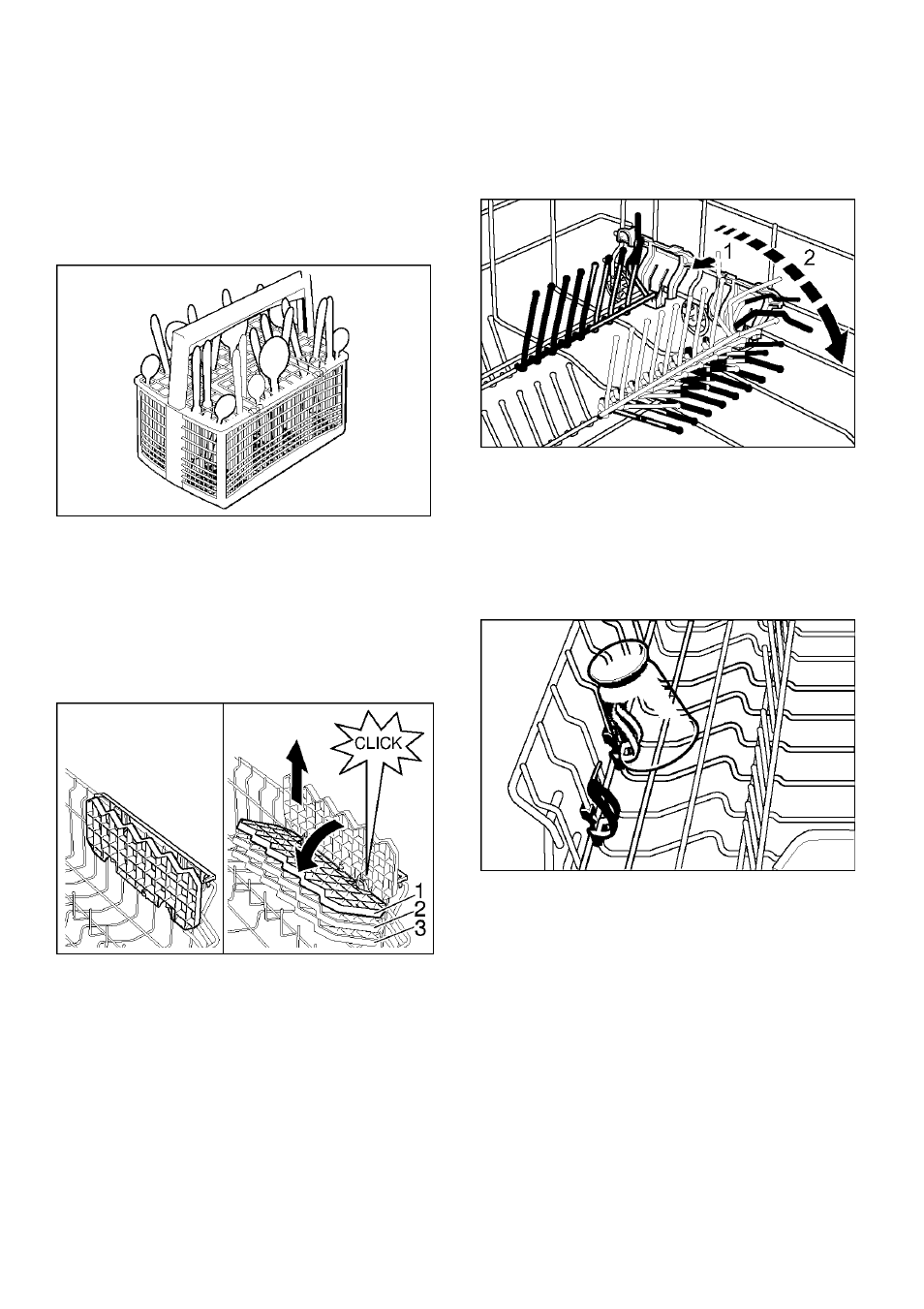 1
2

CLICK
1
2
3