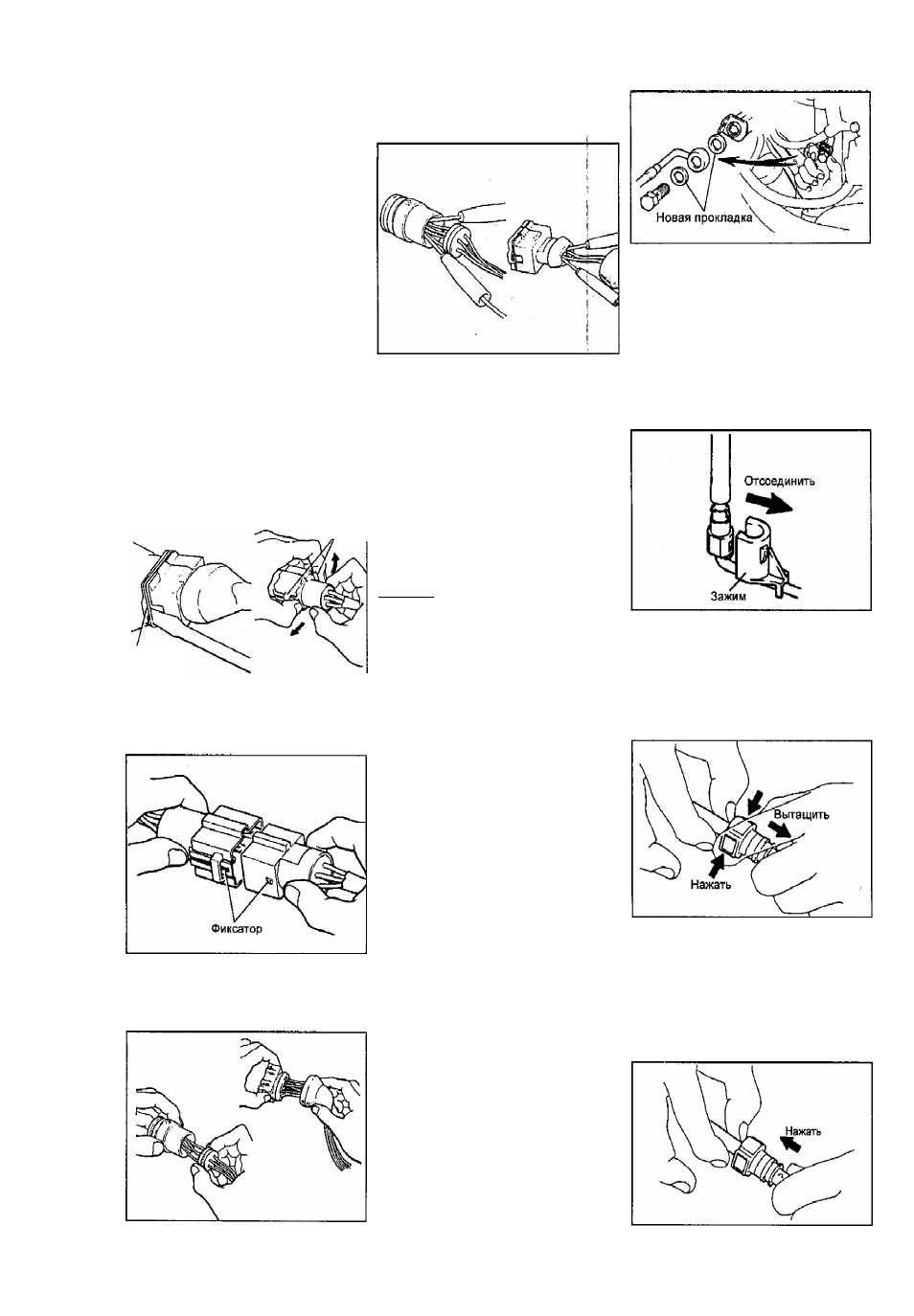 Новая прокладка

Отсоединить

Зажим

Фиксатор

Вытащить

Нажать

Нажать