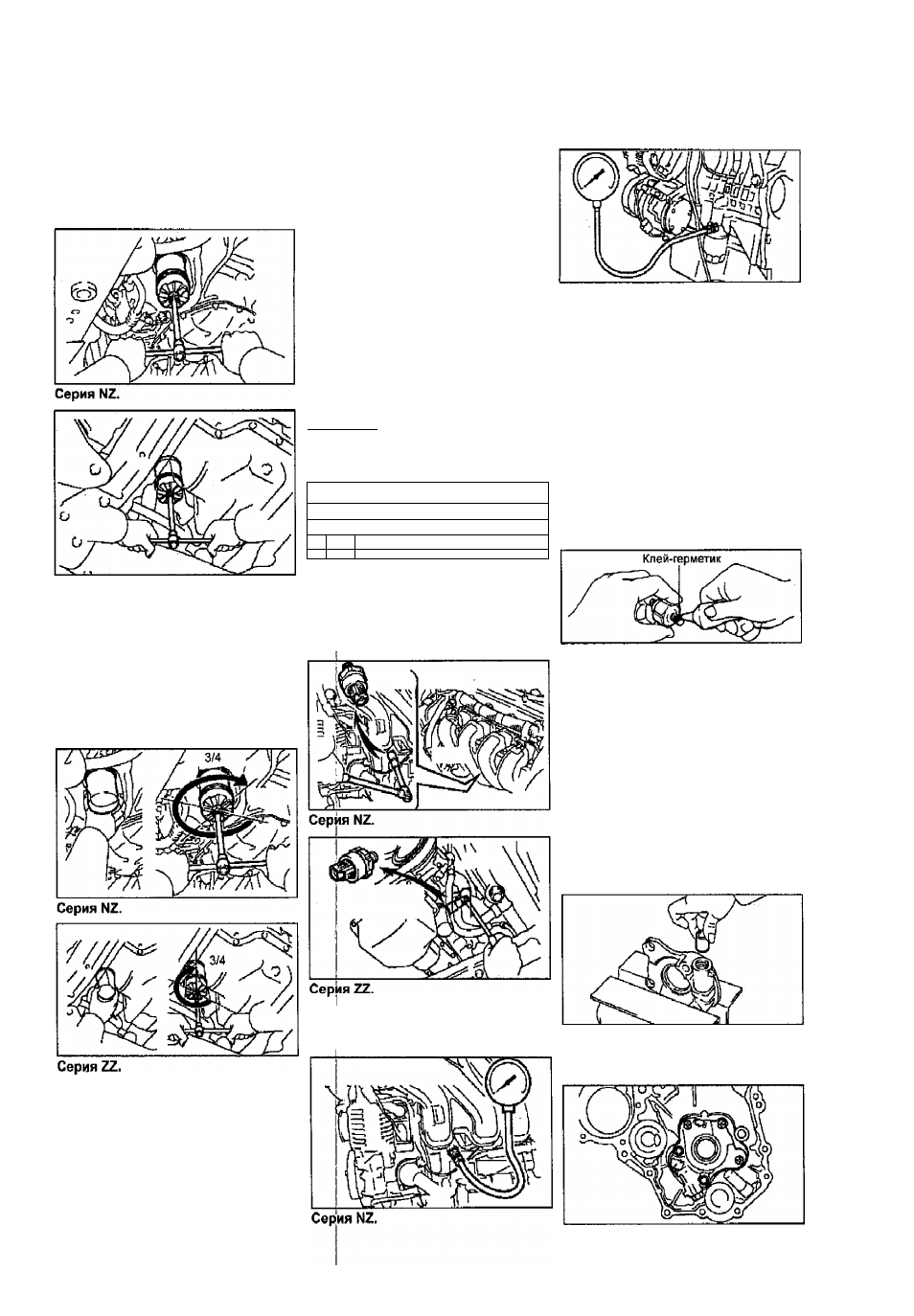 Серия NZ.

3/4

Серия NZ.

3/4

Серия ZZ.

Серия NZ.

Серия ZZ.

Серия NZ.

Клей-герметик