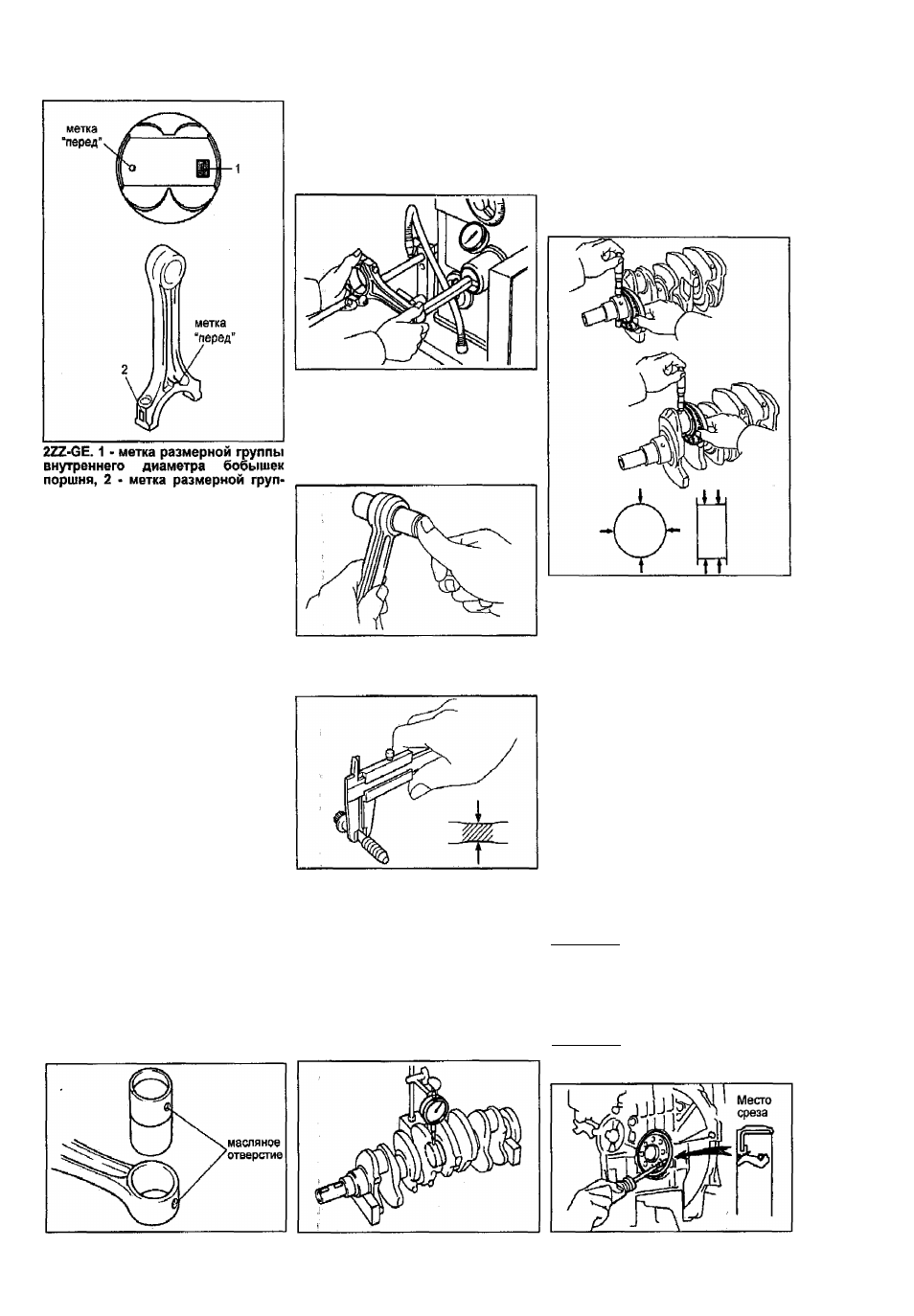 метка "перед"

1

метка "перед"

2

2ZZ-GE. 1 - метка размерной группы внутреннего диаметра бобышек поршня, 2 - метка размерной груп-

масляное отверстие

Место среза