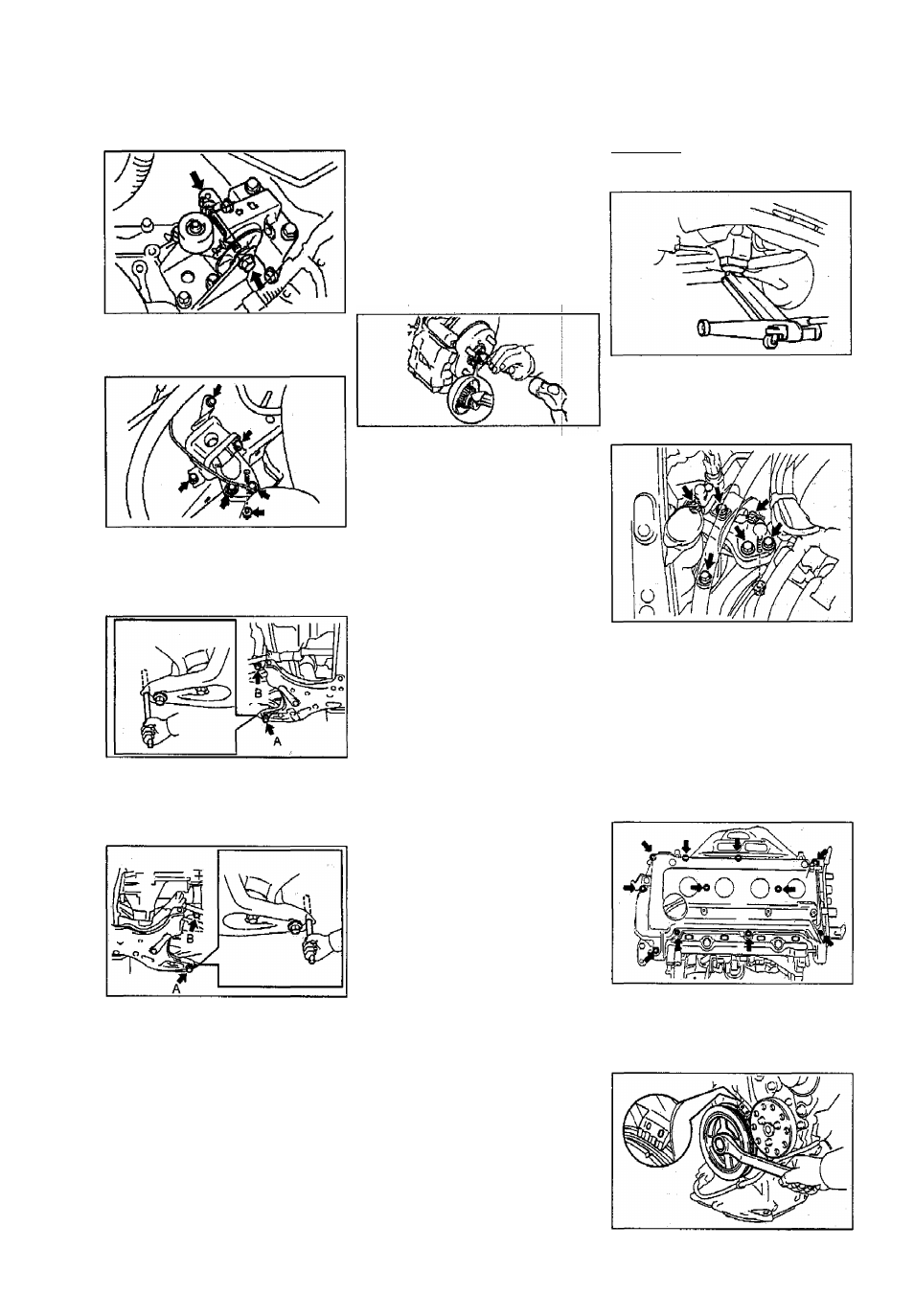 B
A

B
A