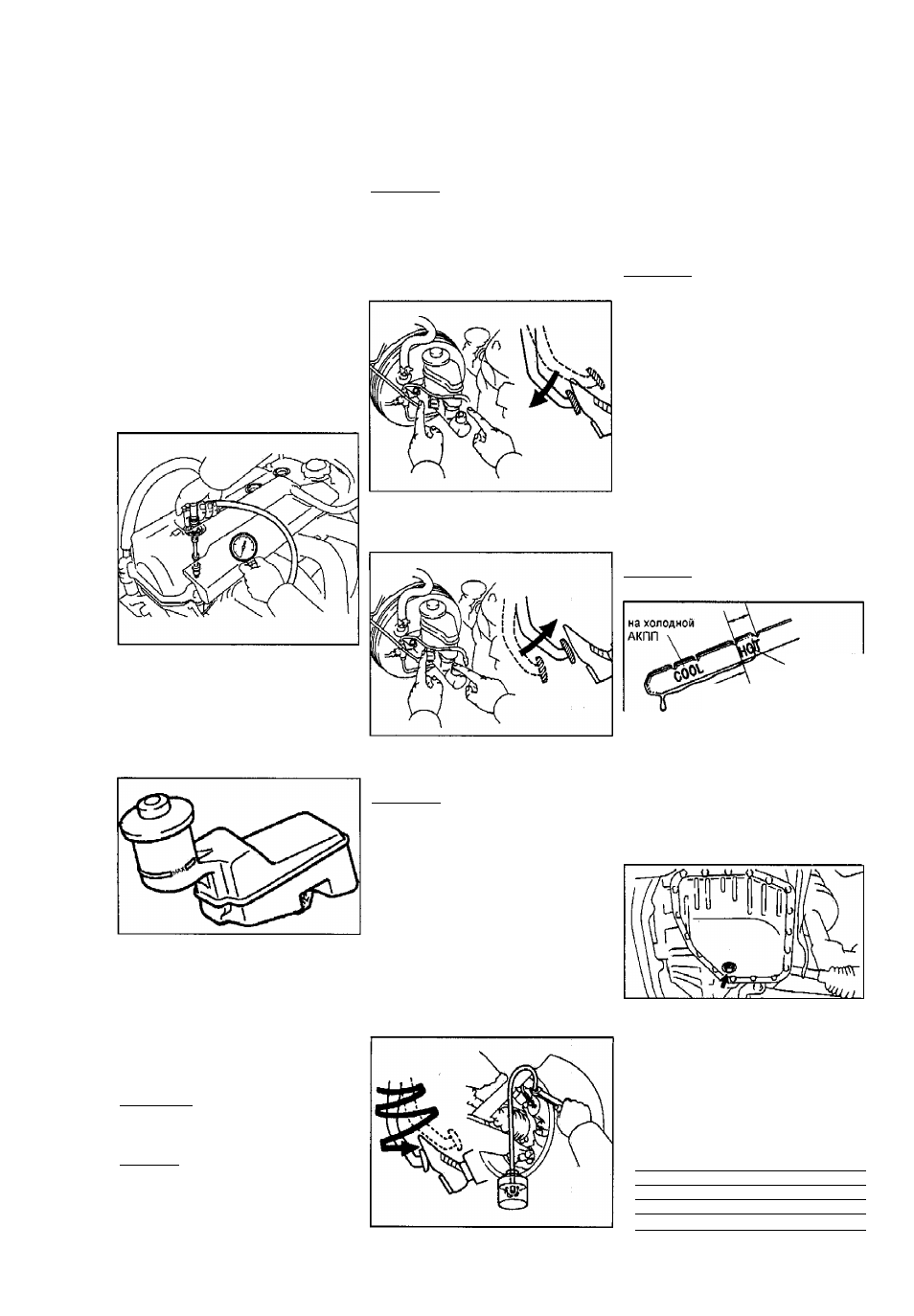 на холодной АКПП

COOL

HOT