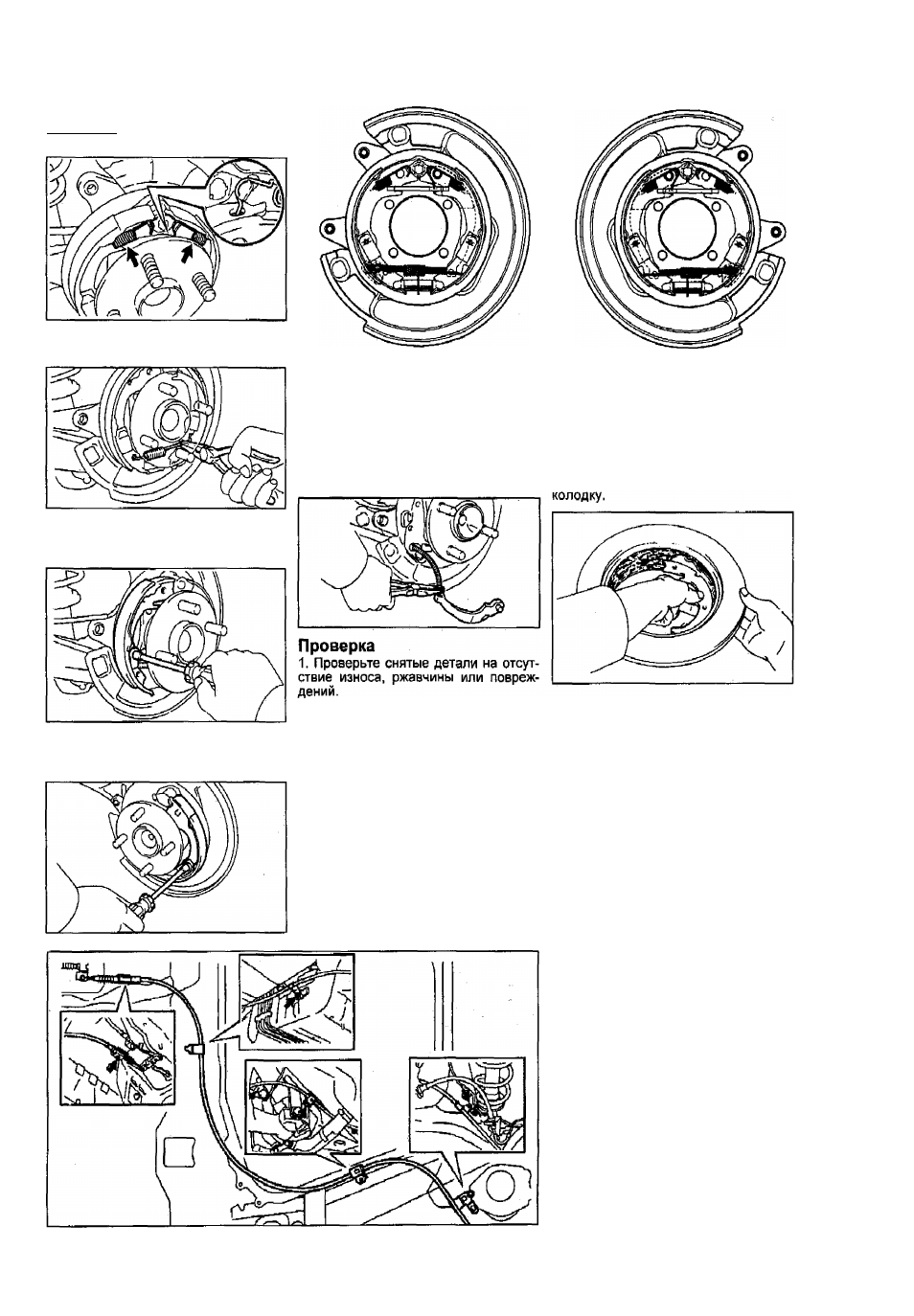 колодку.

Проверка
1. Проверьте снятые детали на отсутствие износа, ржавчины или повреждений.