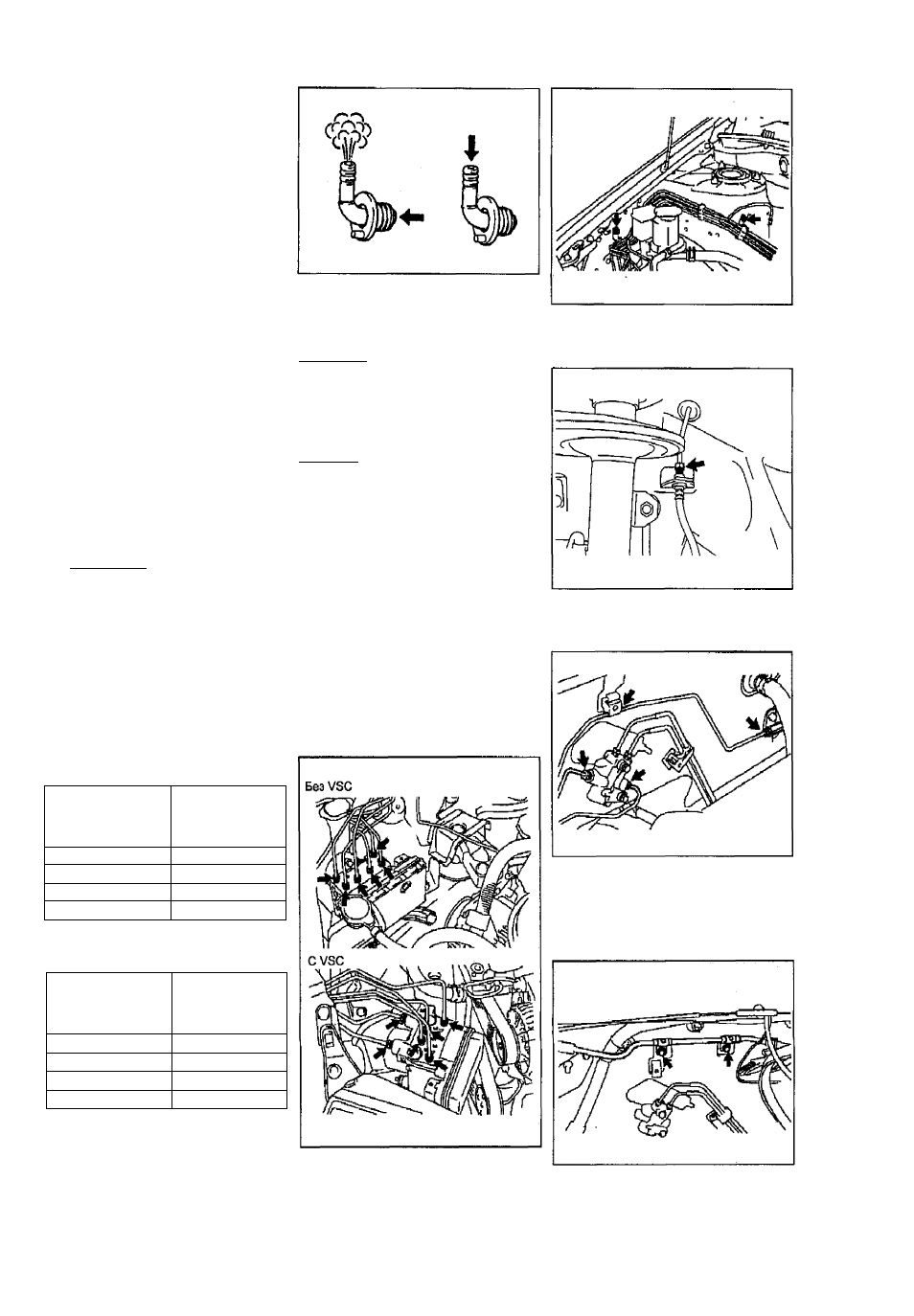 Без VSC

С VSC