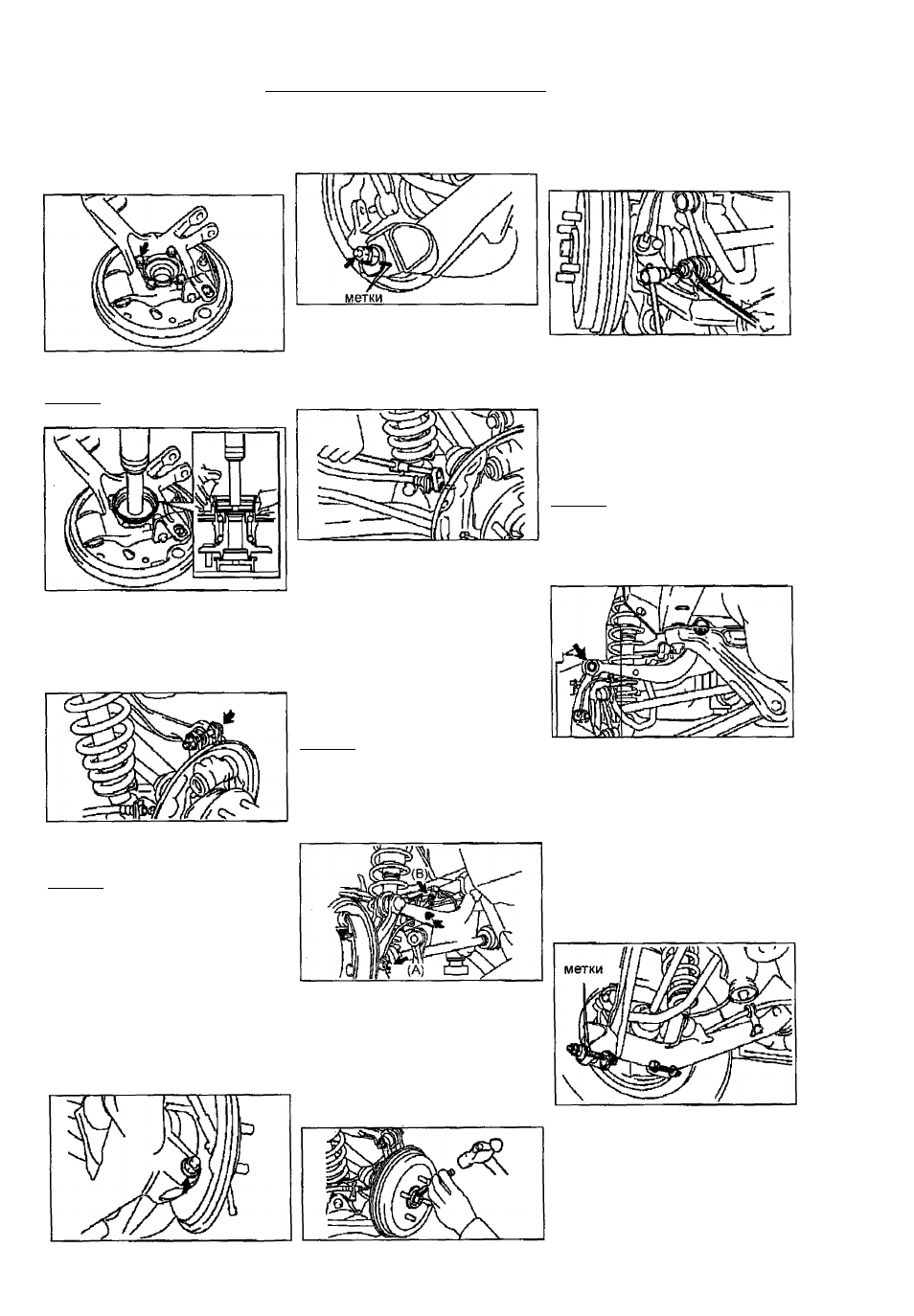 метки

(B)

(A)

метки