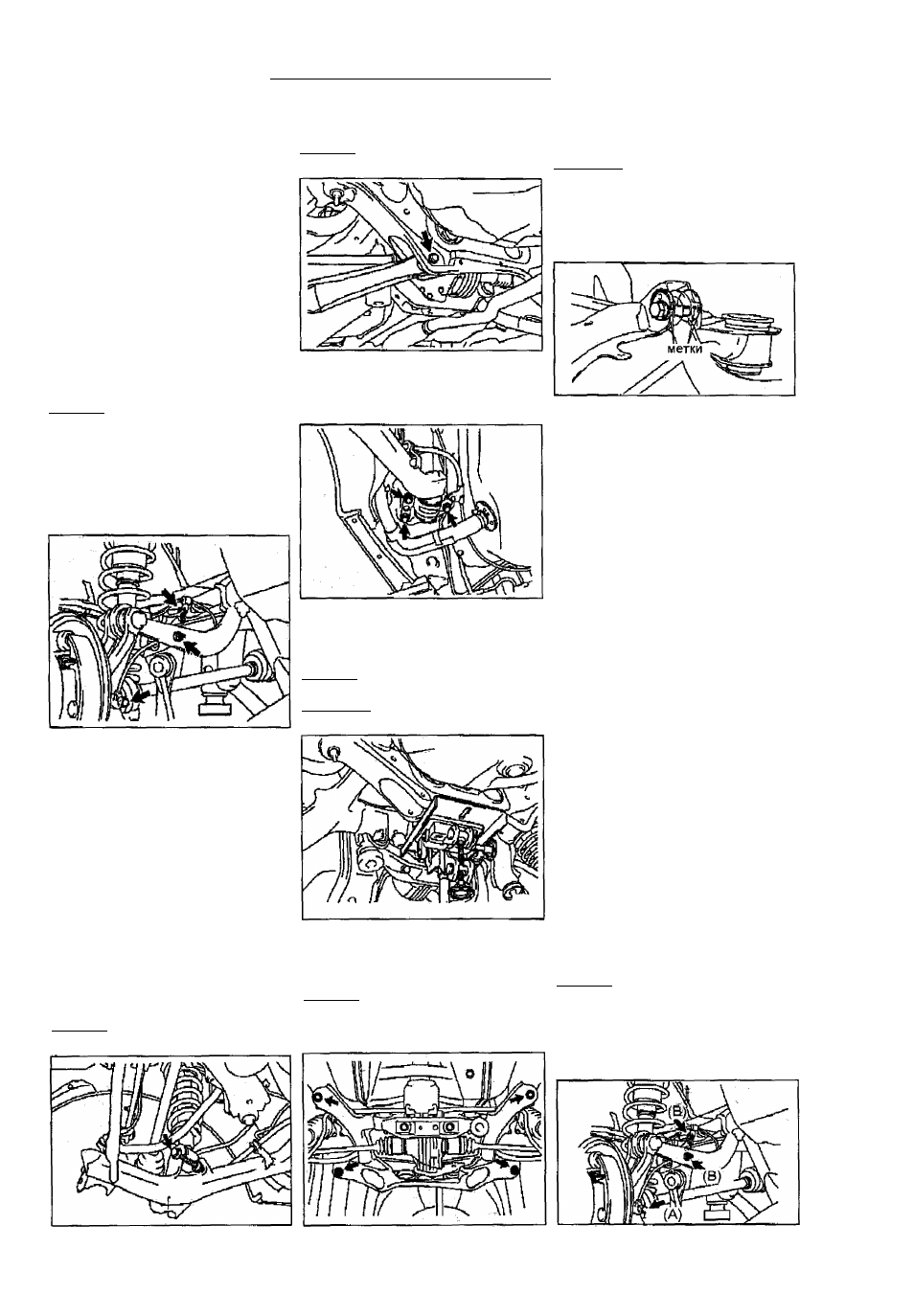 метки

(B)

(B)

(A)