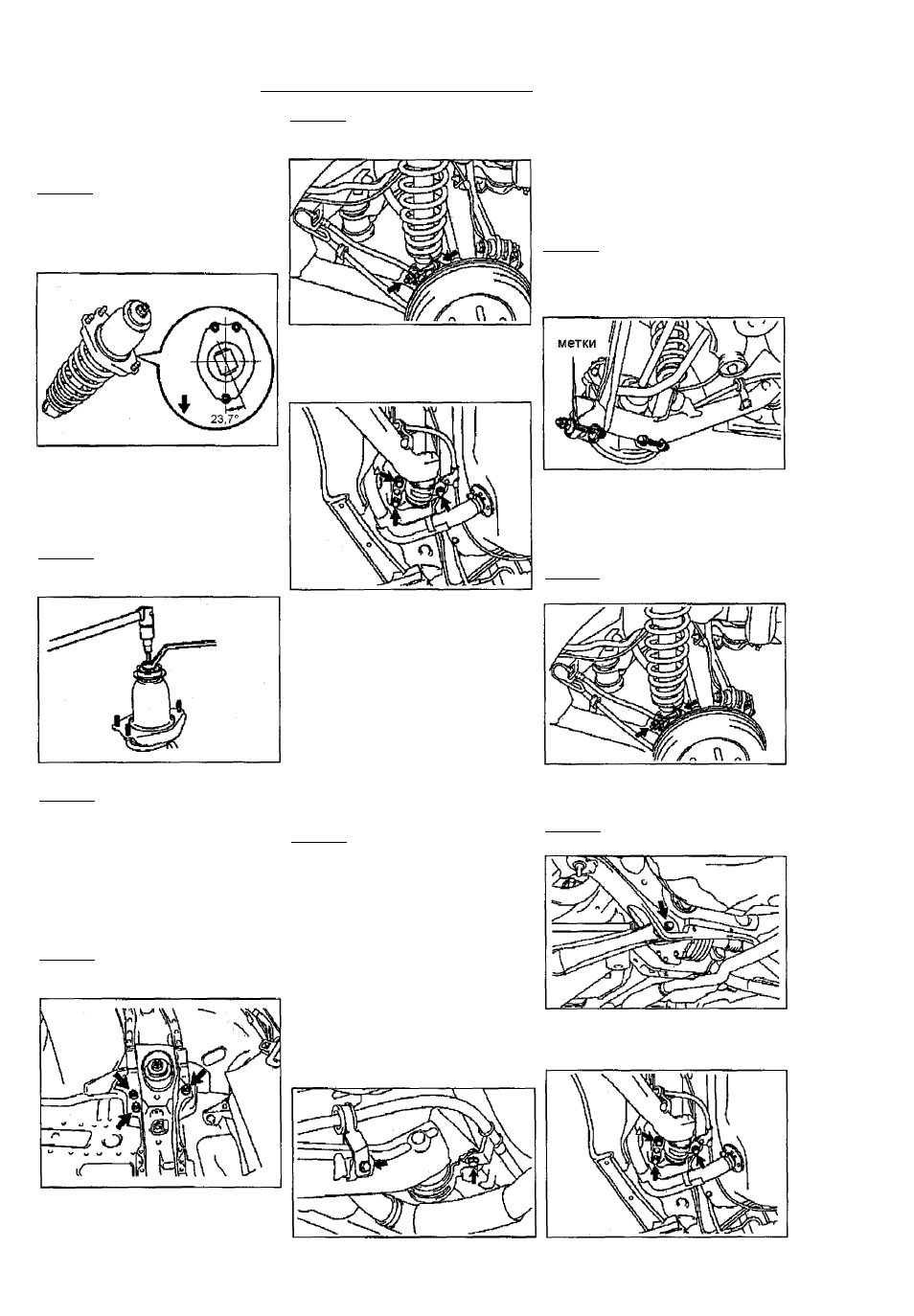 23,7°

метки