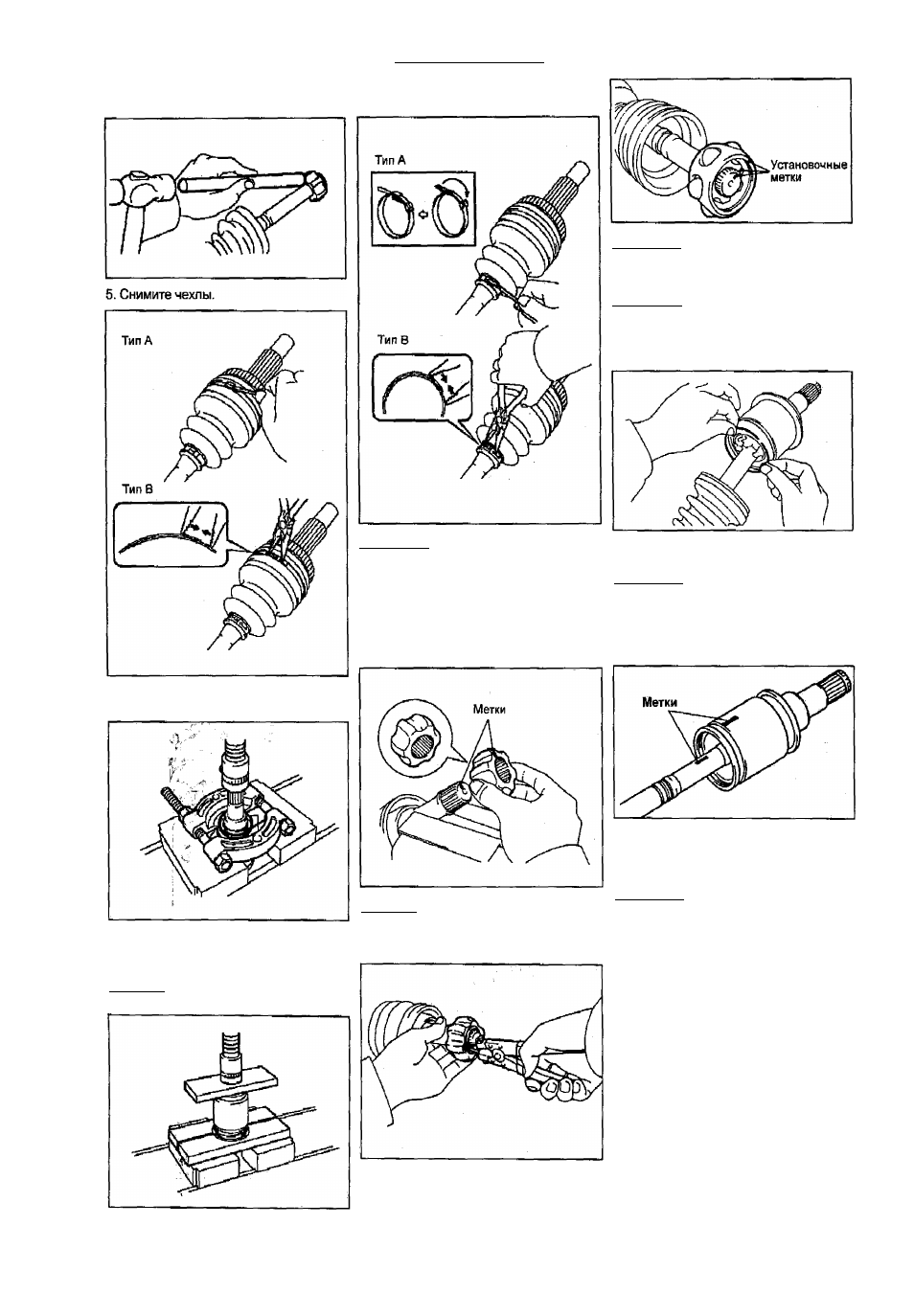 5. Снимите чехлы.

Тип А

Тип В

Тип А

Тип В

Метки

Установочные метки

Метки