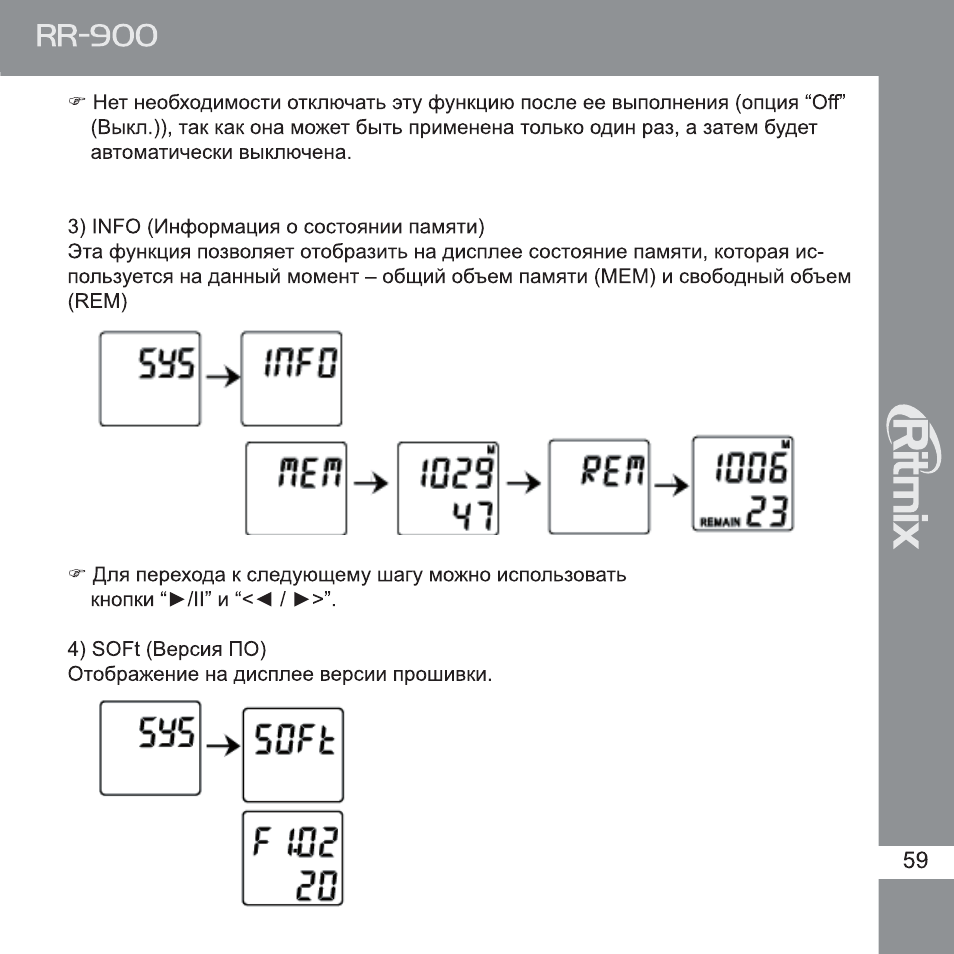 RR-900

☞ Нет необходимости отключать эту функцию после ее выполнения (опция “Off” (Выкл.)), так как она может быть применена только один раз, а затем будет автоматически выключена.

3) INFO (Информация о состоянии памяти)
Эта функция позволяет отобразить на дисплее состояние памяти, которая используется на данный момент – общий объем памяти (MEM) и свободный объем (REM)

SYS → INFO

MEM → 1029 M 47 → REM → 1006 M REMAIN 23

☞ Для перехода к следующему шагу можно использовать кнопки “►/II” и “<◄ / ►>”.

4) SOFt (Версия ПО)
Отображение на дисплее версии прошивки.

SYS → SOFt

F 1.02 20

Ritmix

59