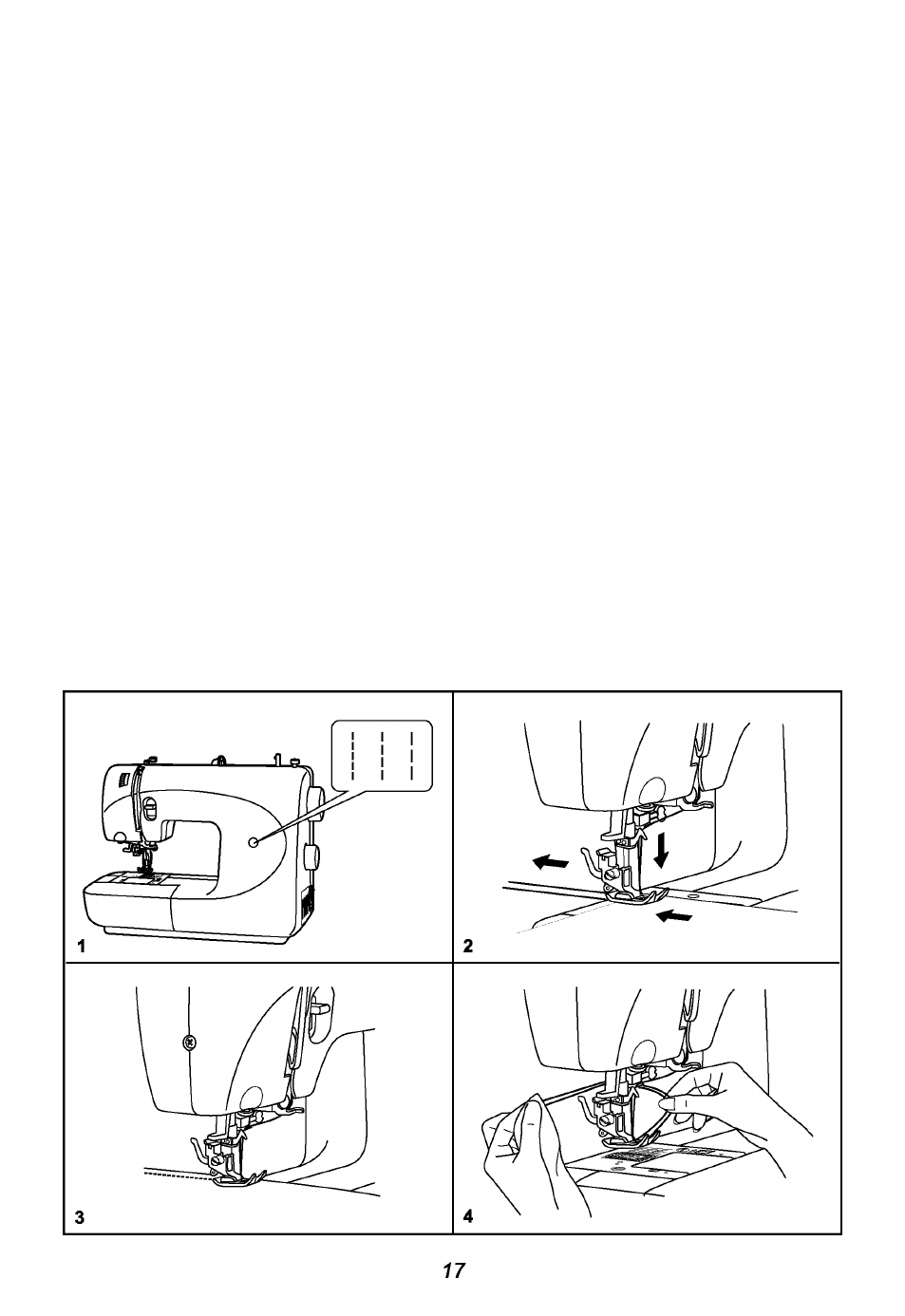 1

2

3

4

17