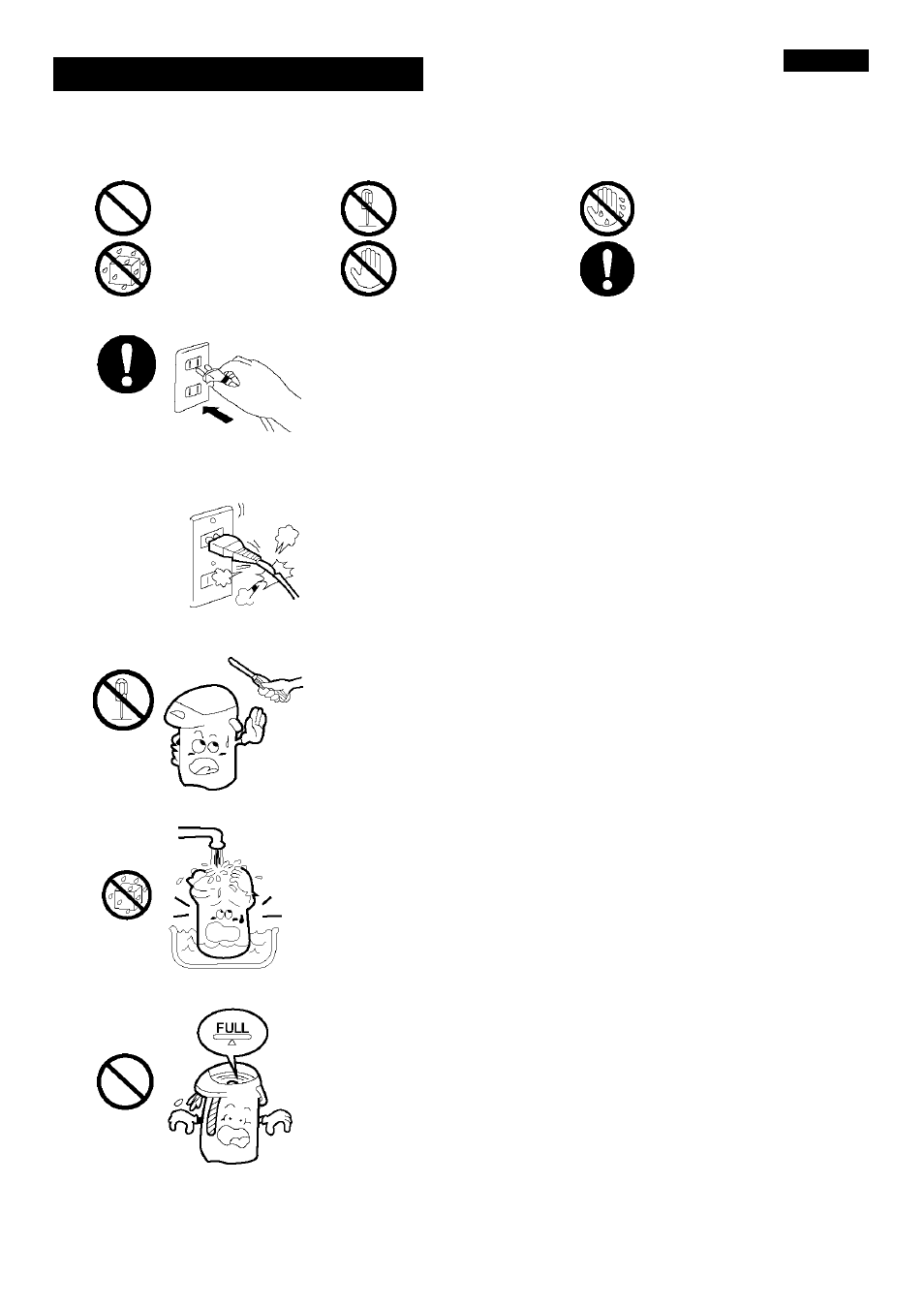 FULL