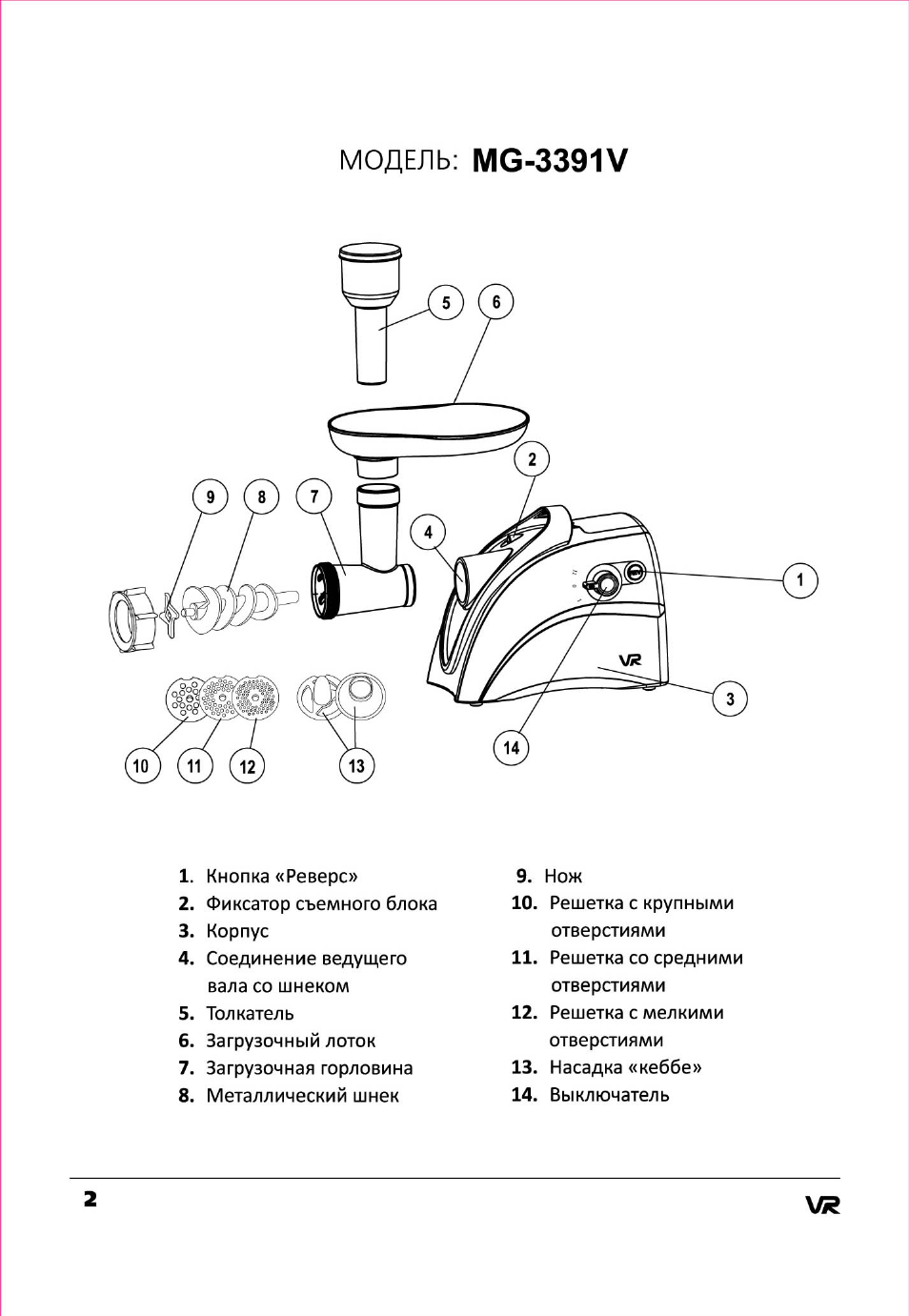 МОДЕЛЬ: MG-3391V

5
6
2
9
8
7
4
1
VR
3
10
11
12
13
14

1. Кнопка «Реверс»
2. Фиксатор съемного блока
3. Корпус
4. Соединение ведущего вала со шнеком
5. Толкатель
6. Загрузочный лоток
7. Загрузочная горловина
8. Металлический шнек

9. Нож
10. Решетка с крупными отверстиями
11. Решетка со средними отверстиями
12. Решетка с мелкими отверстиями
13. Насадка «кеббе»
14. Выключатель

2
VR