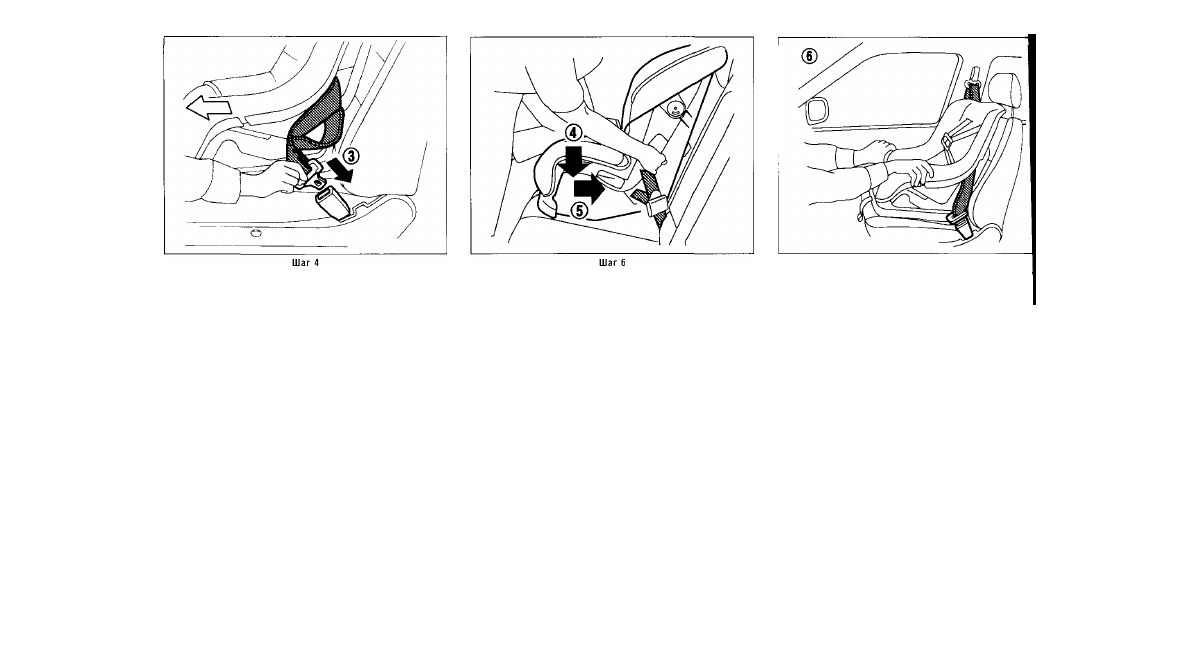 ③
Шаг 4

④
⑤
Шаг 6

⑥