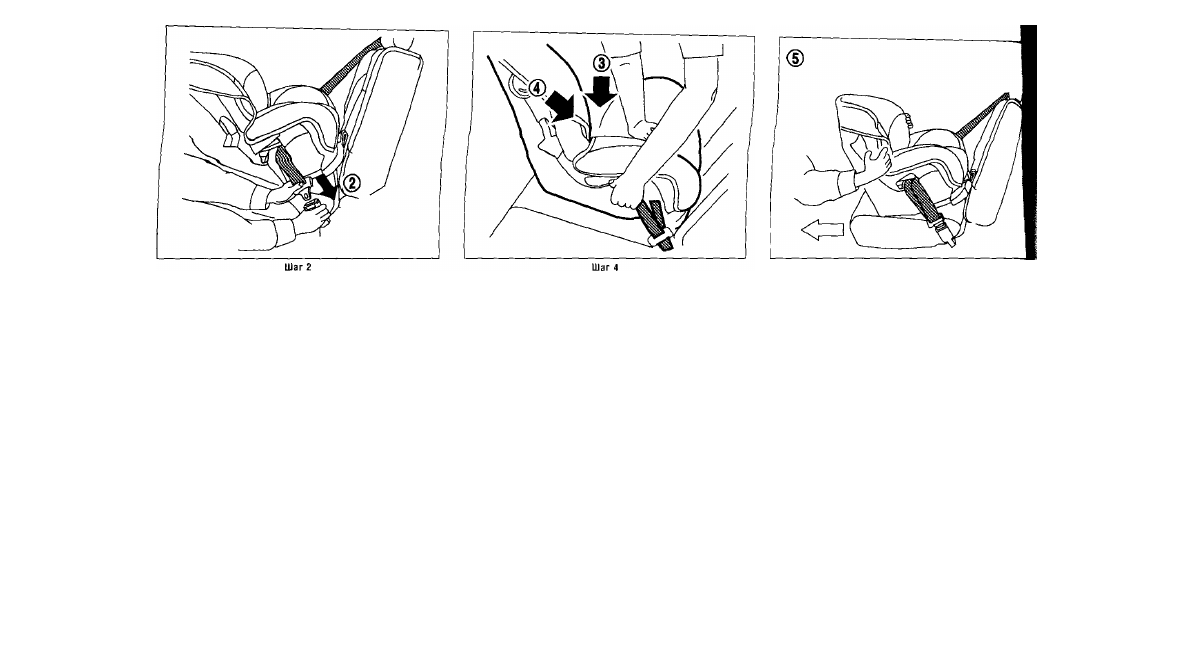 ②
Шаг 2

④ ③
Шаг 4

⑤