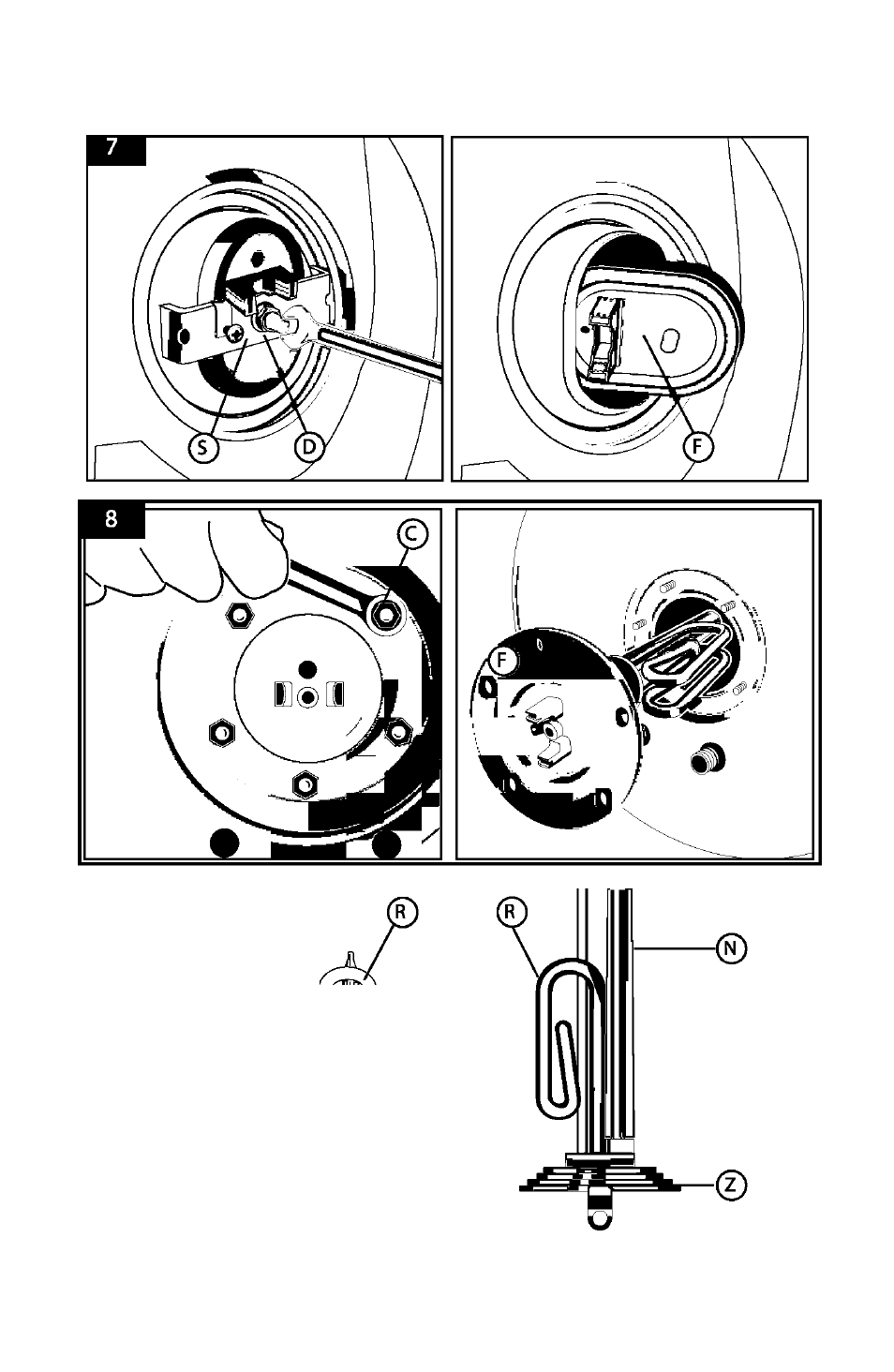 7

S

D

F

8

C

F

R

R

N

Z